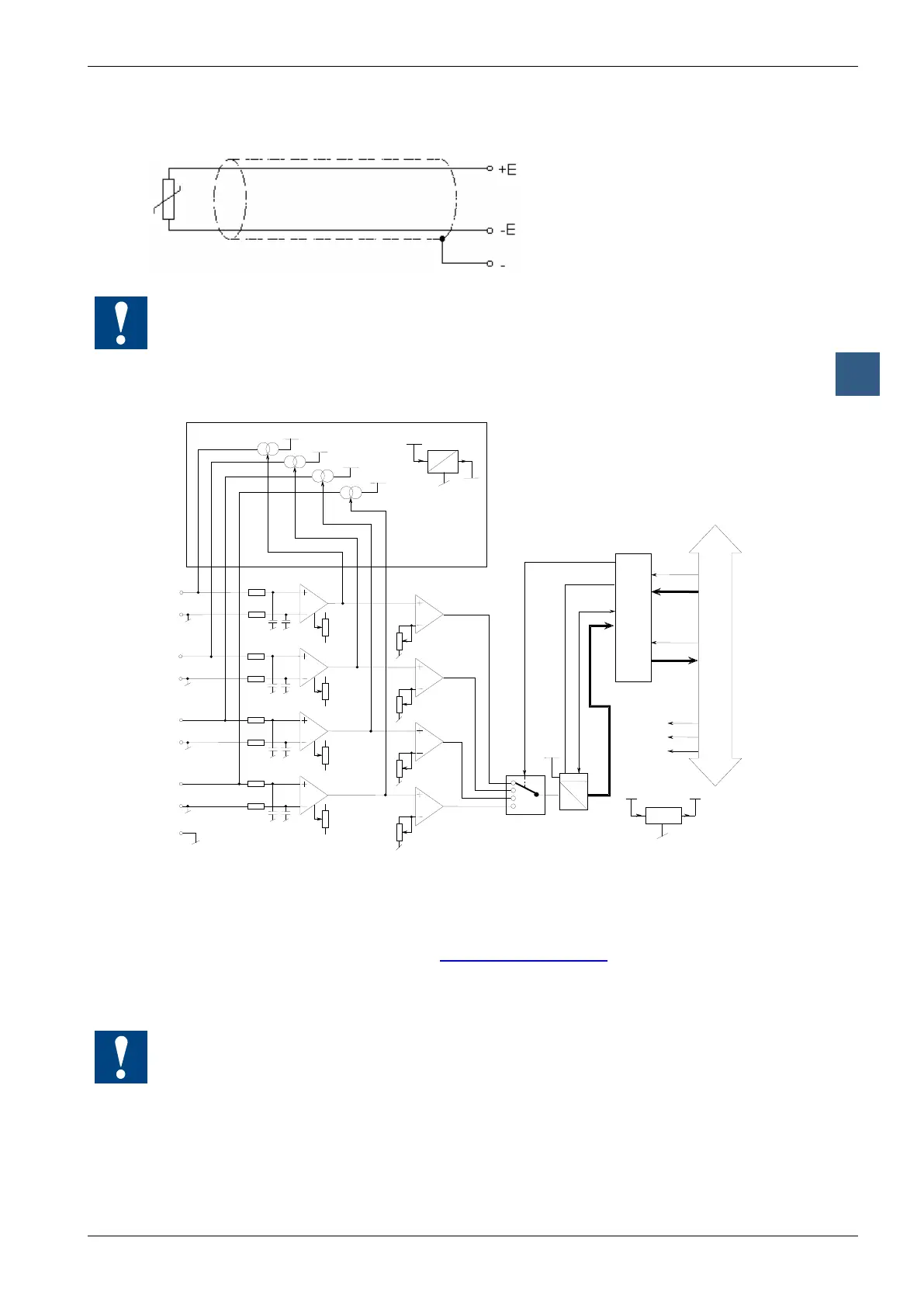 +E

-E

-