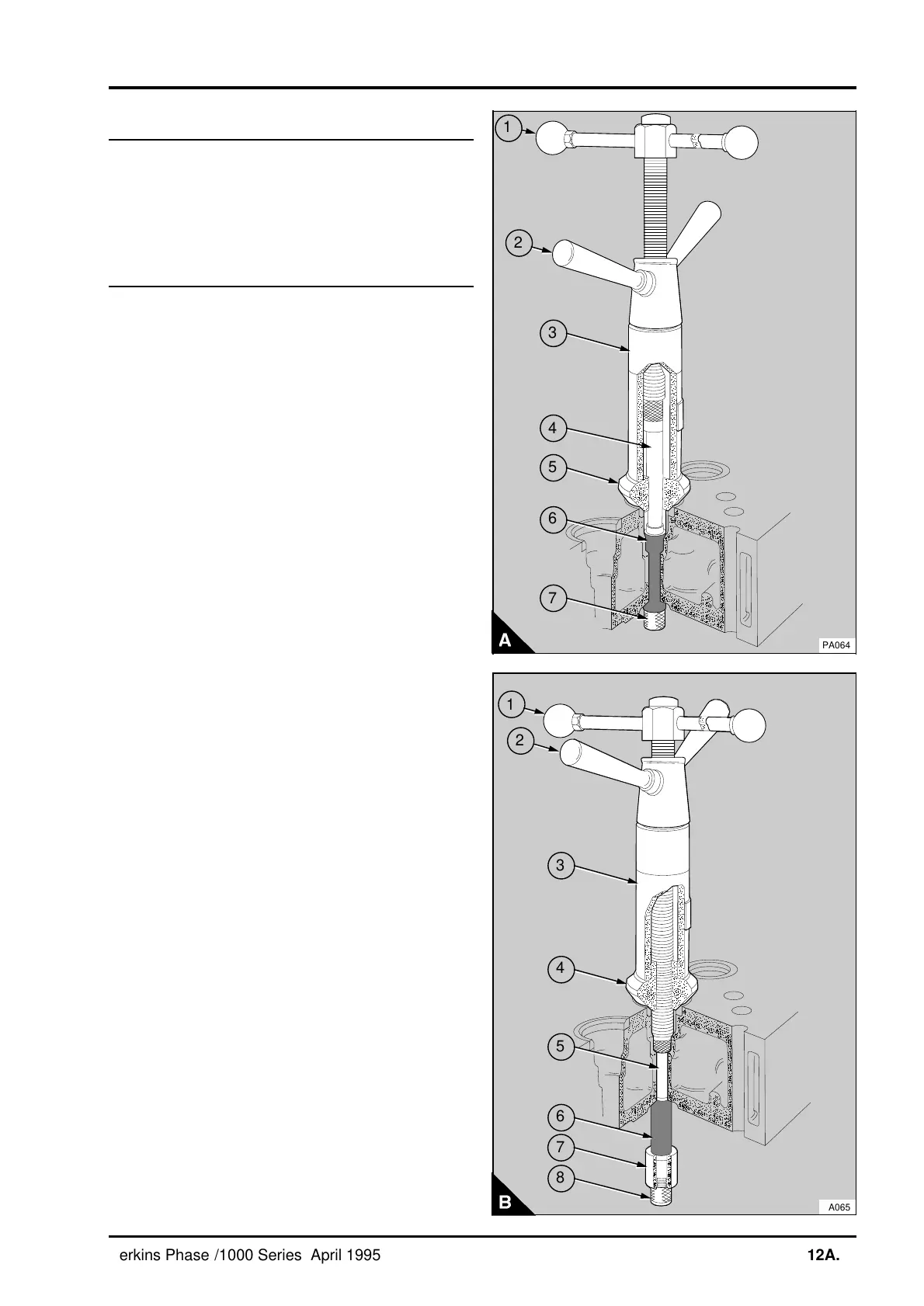 1
2
3
4
5
6
7
A
PA064

1
2
3
4
5
6
7
8
B
A065

erkins Phase /1000 Series April 1995

12A.