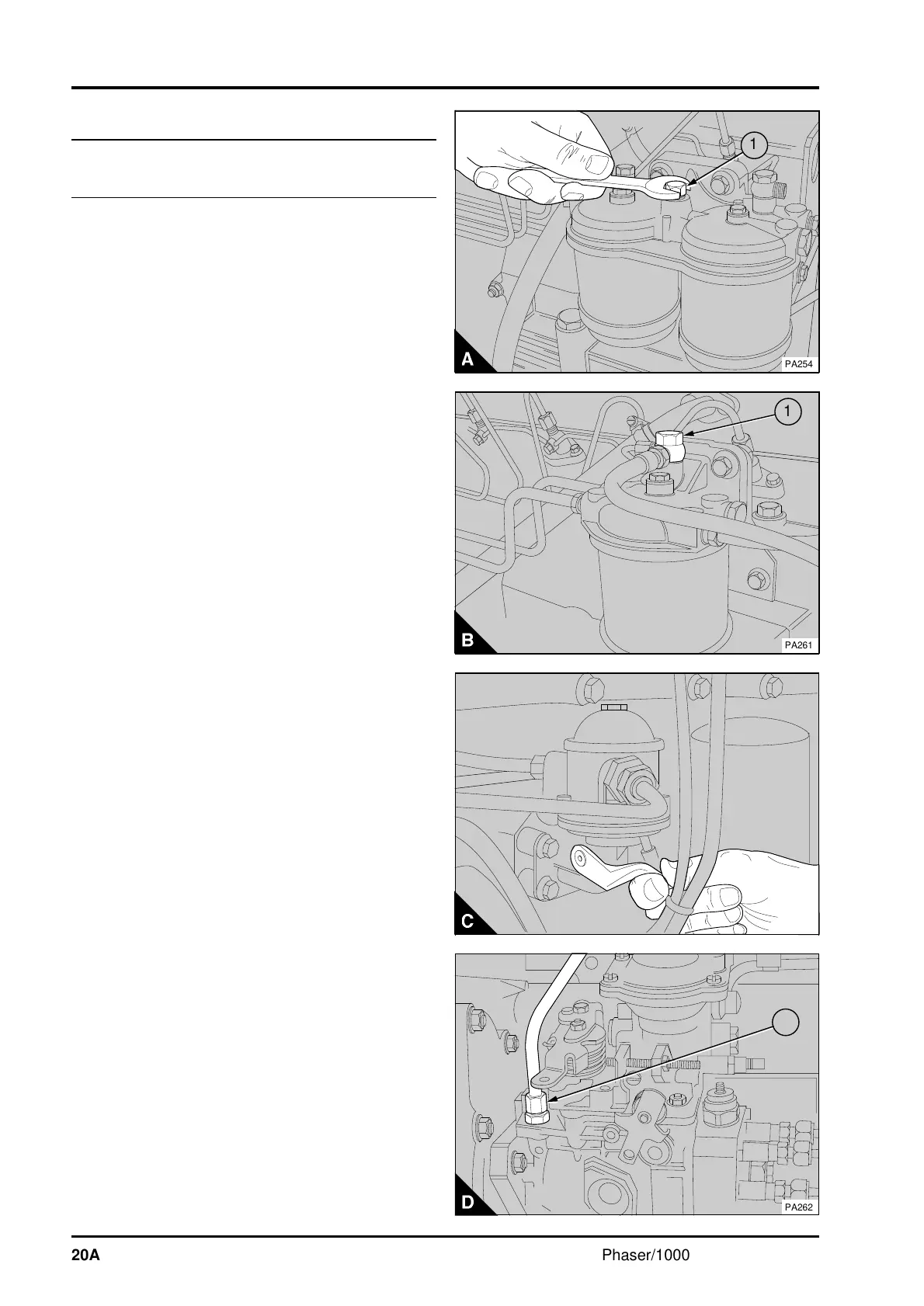 1

A

PA254

1

B

PA261

C

D

PA262

20A

Phaser/1000