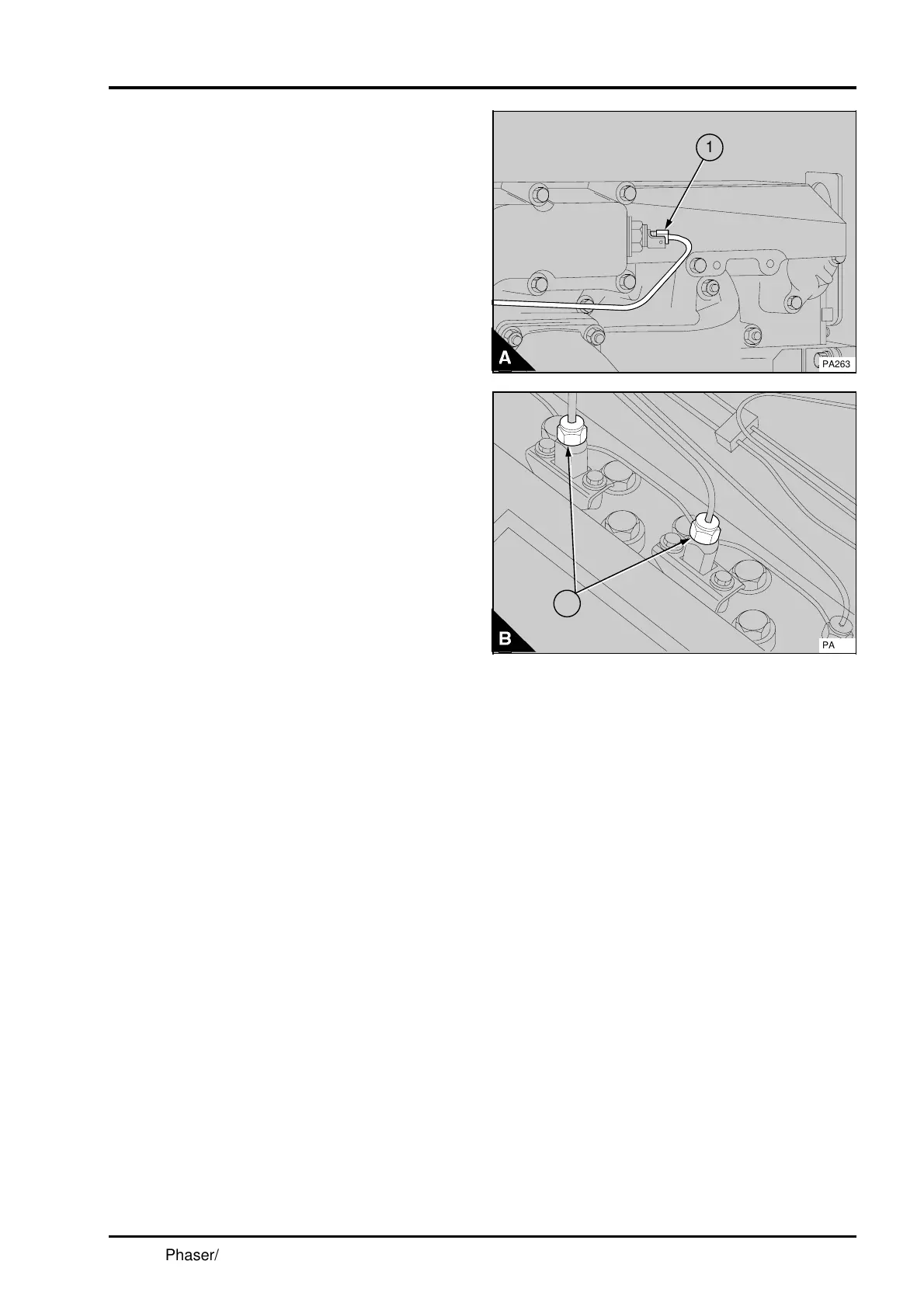 1

A

PA263

B

PA

Phaser/