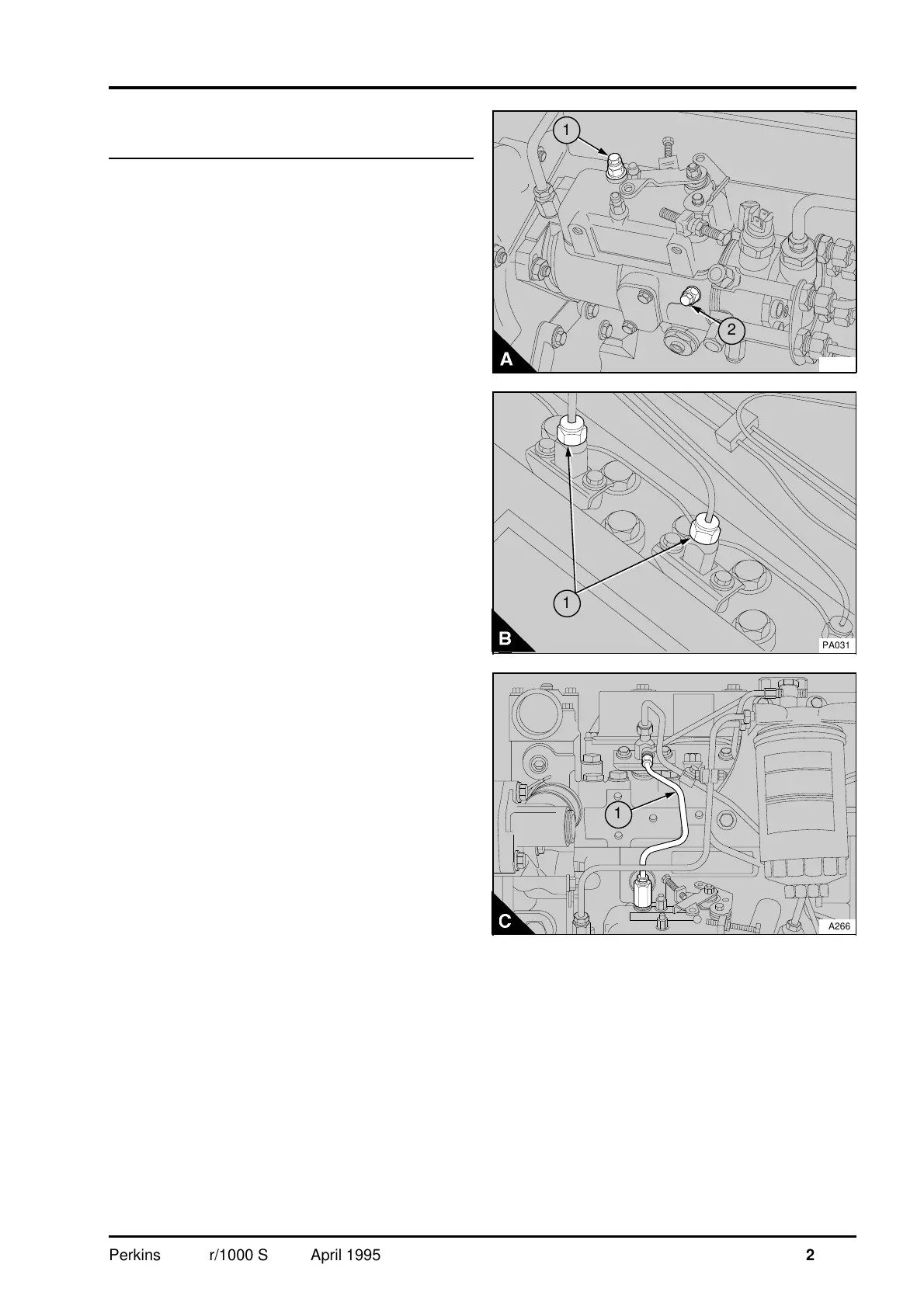 1

2

A

1

B

PA031

1

C

A266

Perkins r/1000 S April 1995 2