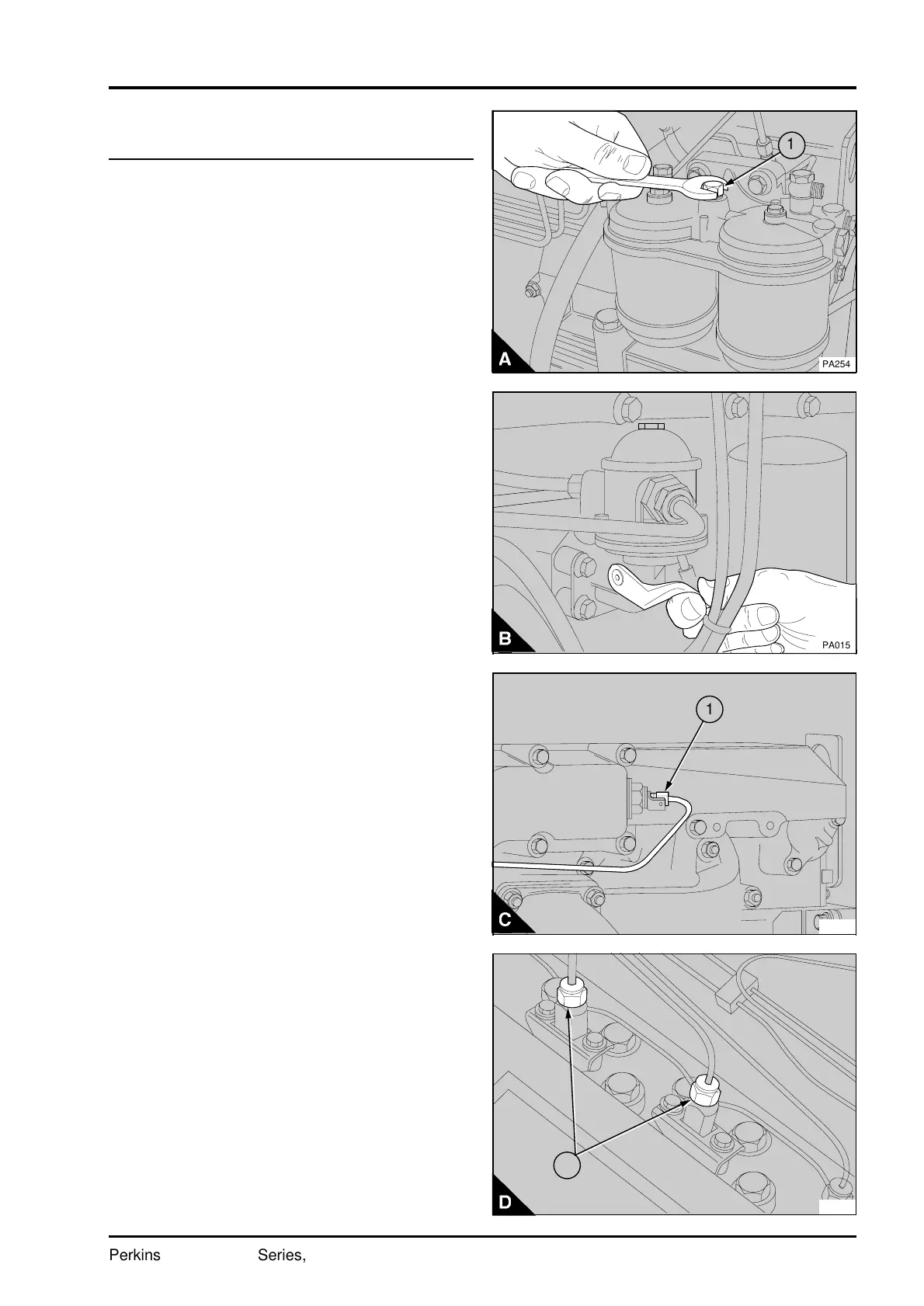 1

A

PA254

B

PA015

1

C

D

Perkins Series,