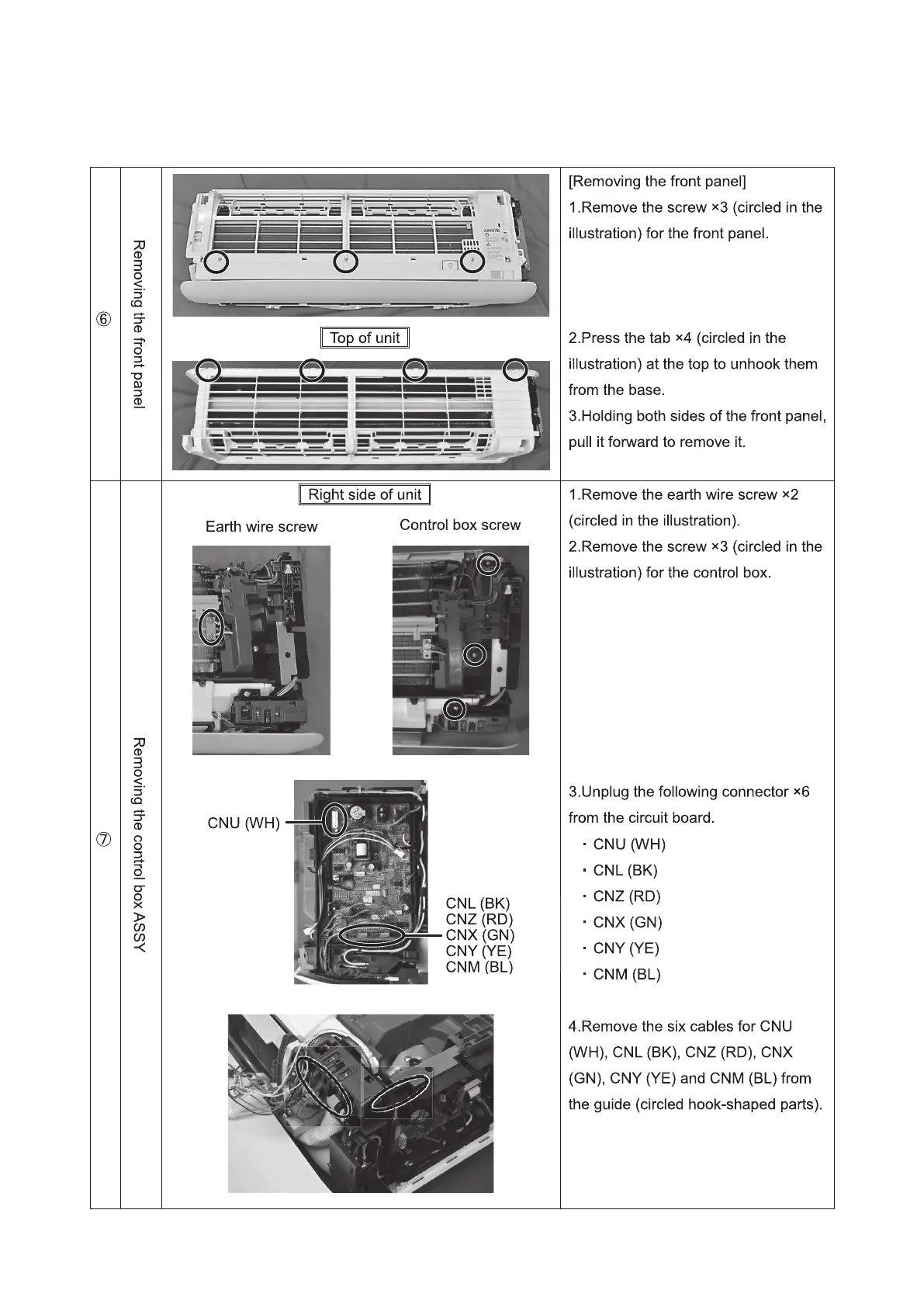 | ⑥ | Removing the front panel | Top of unit | [Removing the front panel] 1.Remove the screw ×3 (circled in the illustration) for the front panel. 2.Press the tab ×4 (circled in the illustration) at the top to unhook them from the base. 3.Holding both sides of the front panel, pull it forward to remove it. |
|---|---|---|---|
| ⑦ | Removing the control box ASSY | Right side of unit Earth wire screw Control box screw CNU (WH) CNL (BK) CNZ (RD) CNX (GN) CNY (YE) CNM (BL) | 1.Remove the earth wire screw ×2 (circled in the illustration). 2.Remove the screw ×3 (circled in the illustration) for the control box. 3.Unplug the following connector ×6 from the circuit board. ・CNU (WH) ・CNL (BK) ・CNZ (RD) ・CNX (GN) ・CNY (YE) ・CNM (BL) 4.Remove the six cables for CNU (WH), CNL (BK), CNZ (RD), CNX (GN), CNY (YE) and CNM (BL) from the guide (circled hook-shaped parts). |