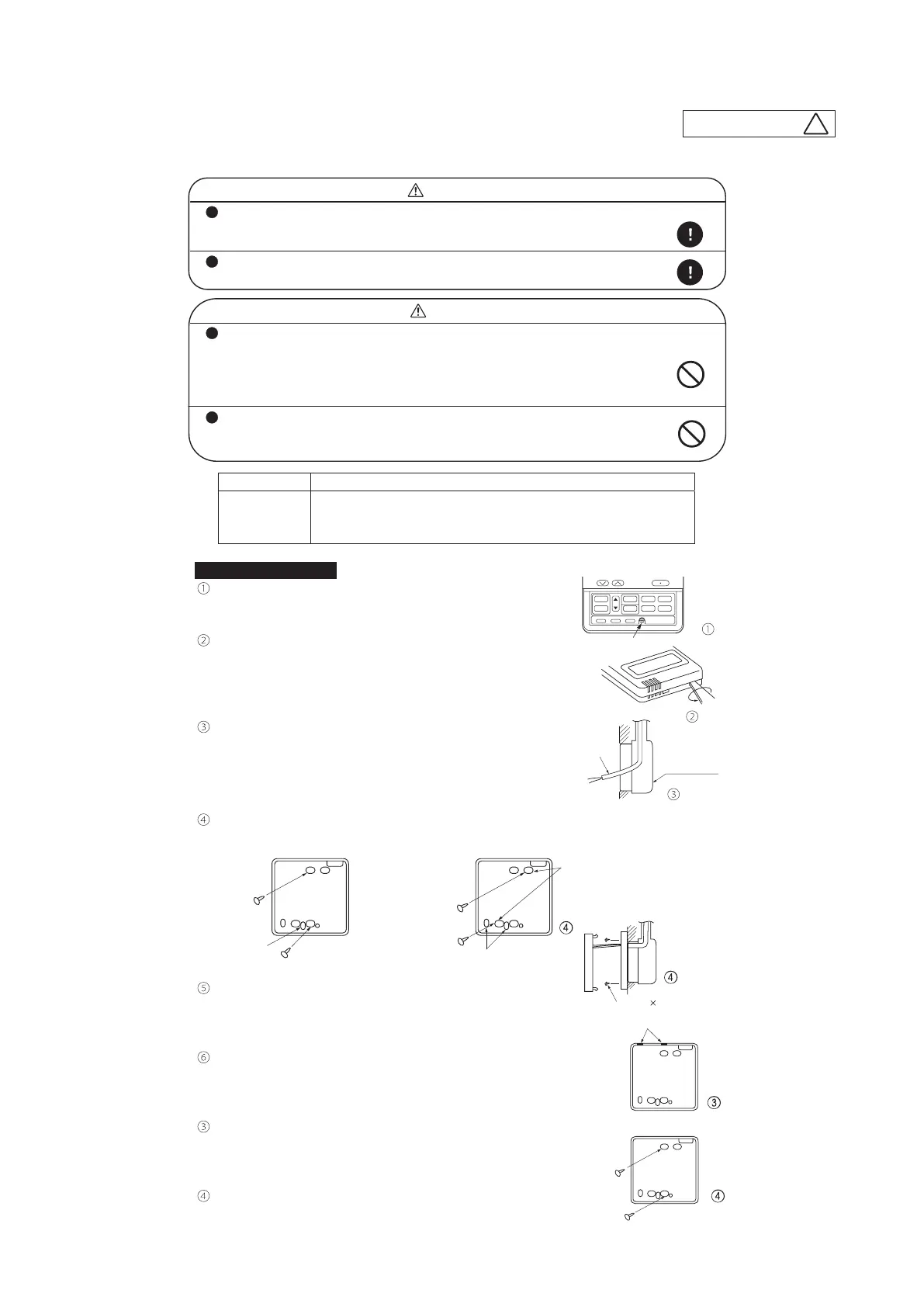 ①

②

③

④

⑤

⑥

③

④

①

②

③

④

④

×

③

④