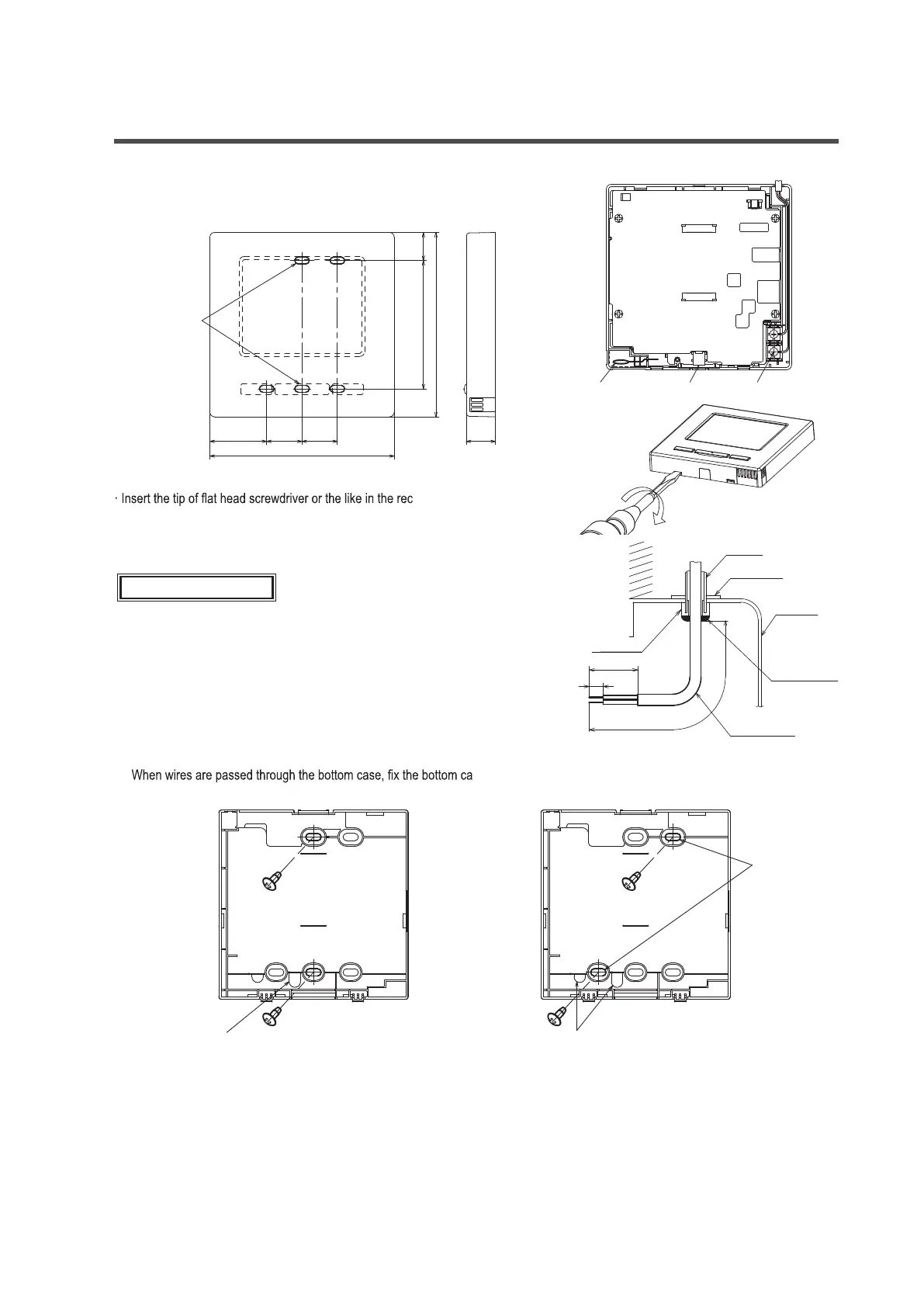 · Insert the tip of flat head screwdriver or the like in the rec

When wires are passed through the bottom case, fix the bottom ca