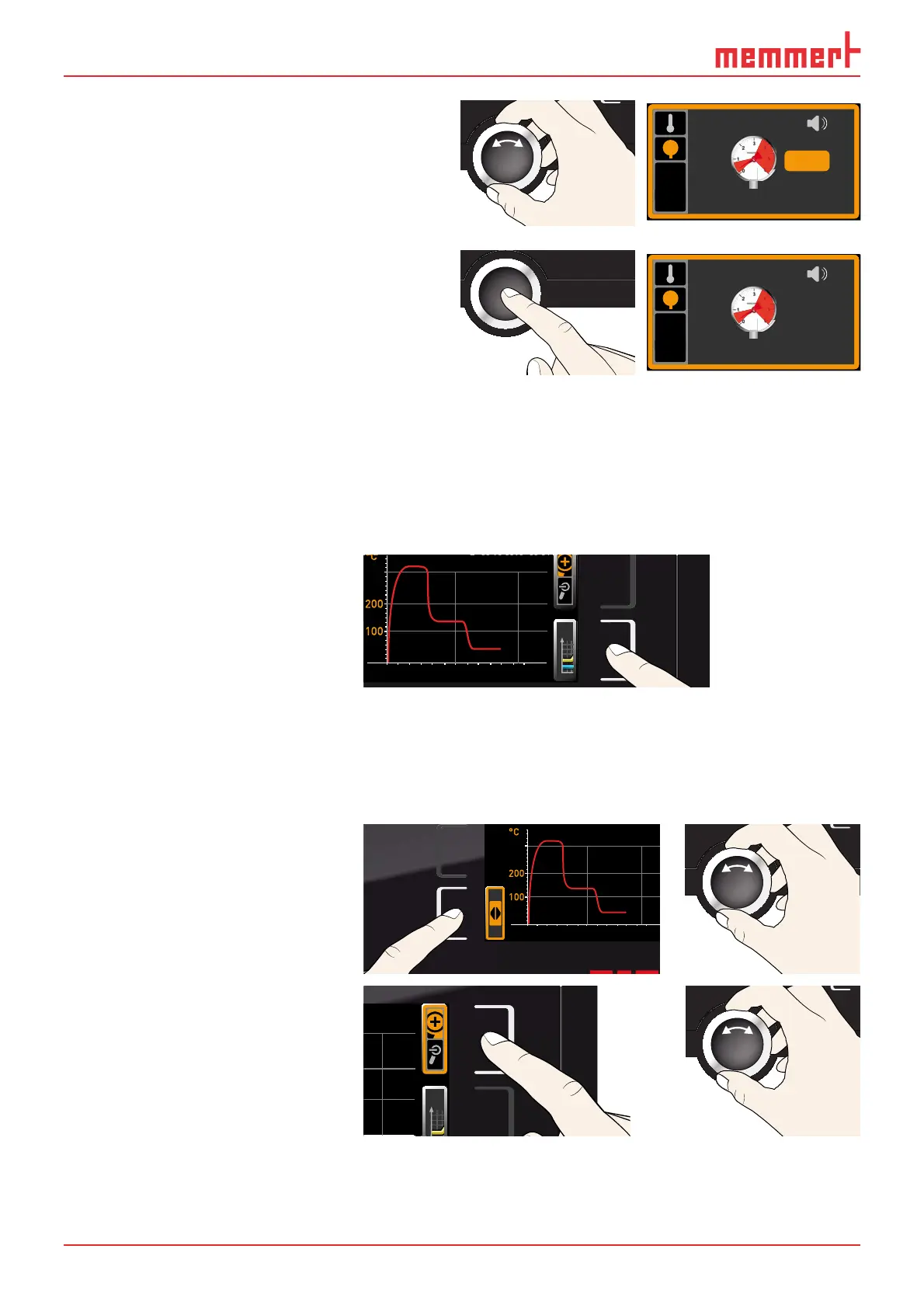 memmert

°C

200

100

°C

200

100