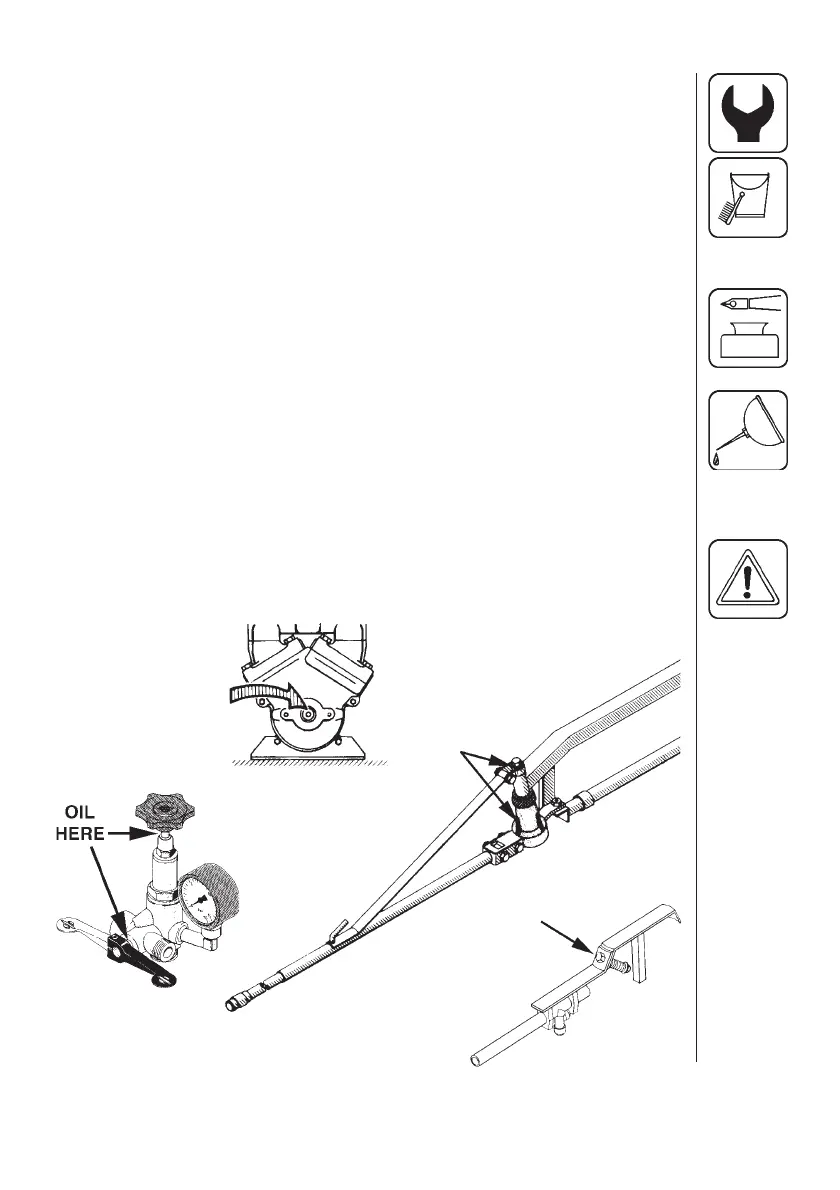 OIL
HERE