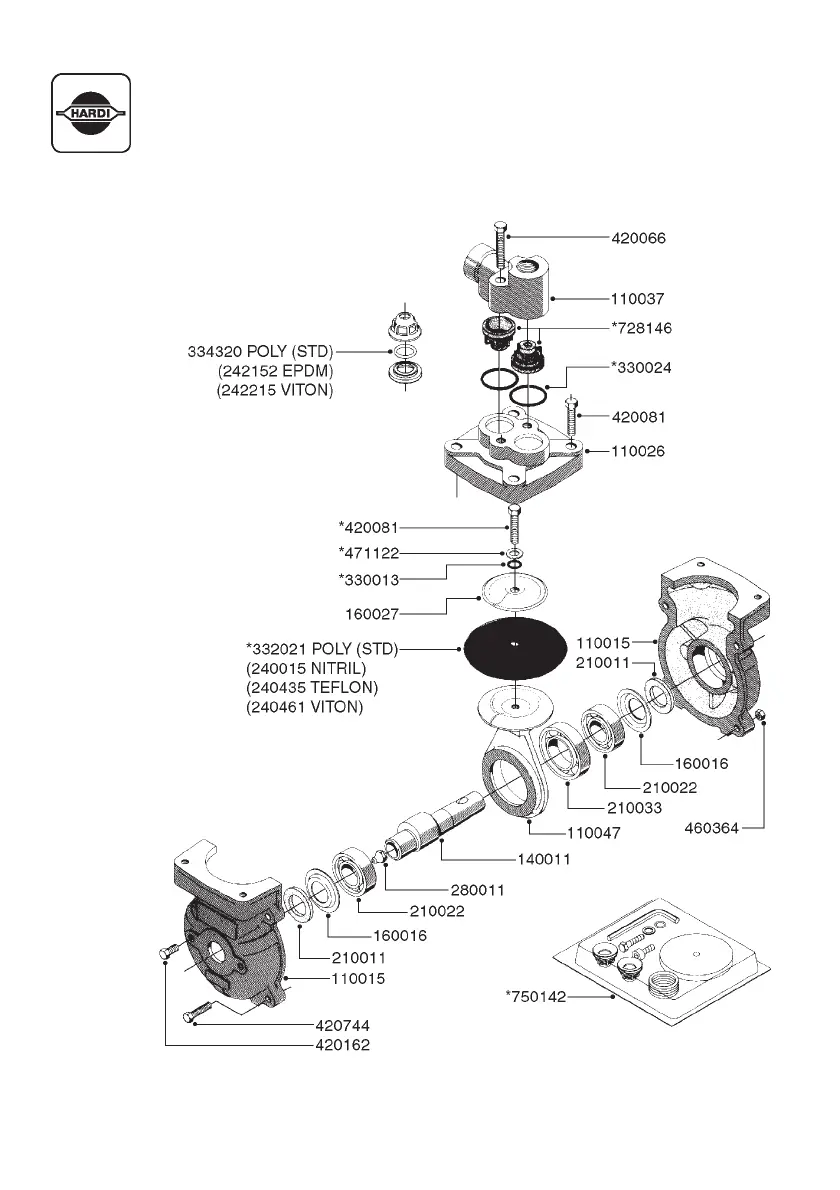 HARDI

420066
110037
*728146
334320 POLY (STD)
(242152 EPDM)
(242215 VITON)
*330024
420081
110026
*420081
*471122
*330013
160027
*332021 POLY (STD)
(240015 NITRIL)
(240435 TEFLON)
(240461 VITON)
110015
210011
160016
210022
210033
110047
460364
140011
280011
210022
160016
210011
110015
420744
420162
*750142