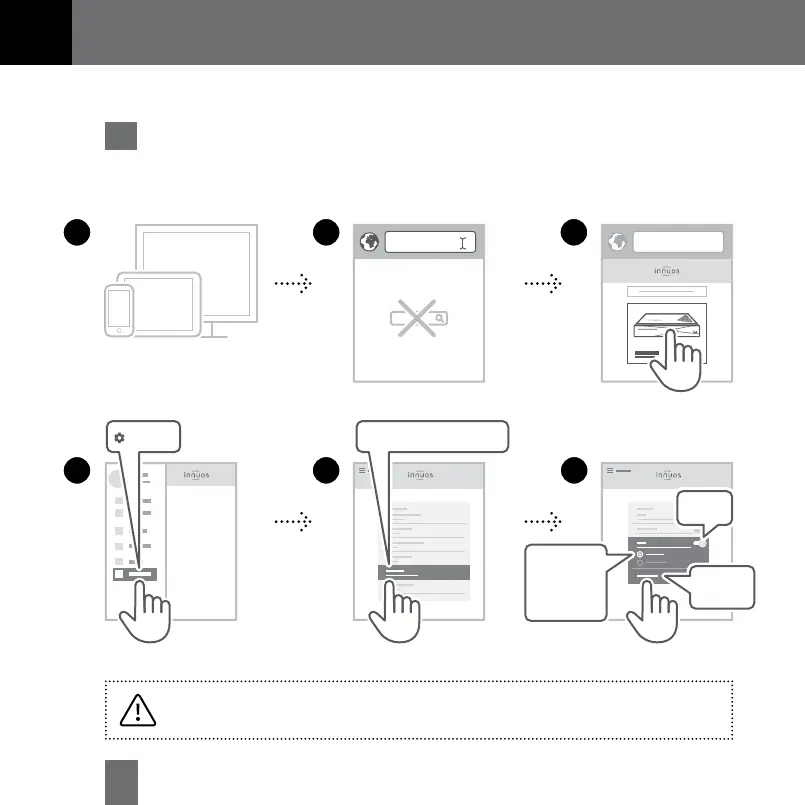 innuos

innuos

innuos

innuos