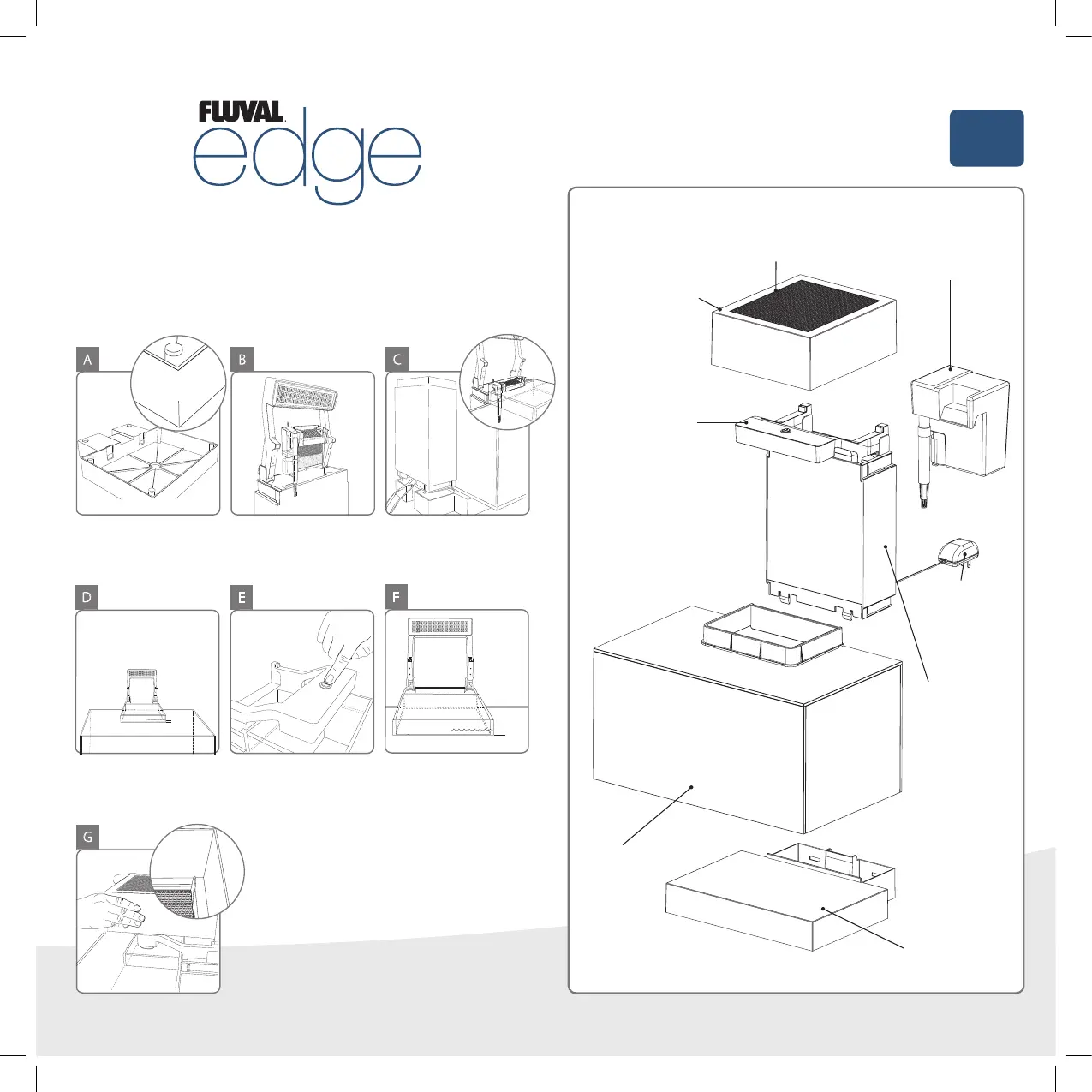 FLUVAL
edge

A

B

C

D

E

F

G