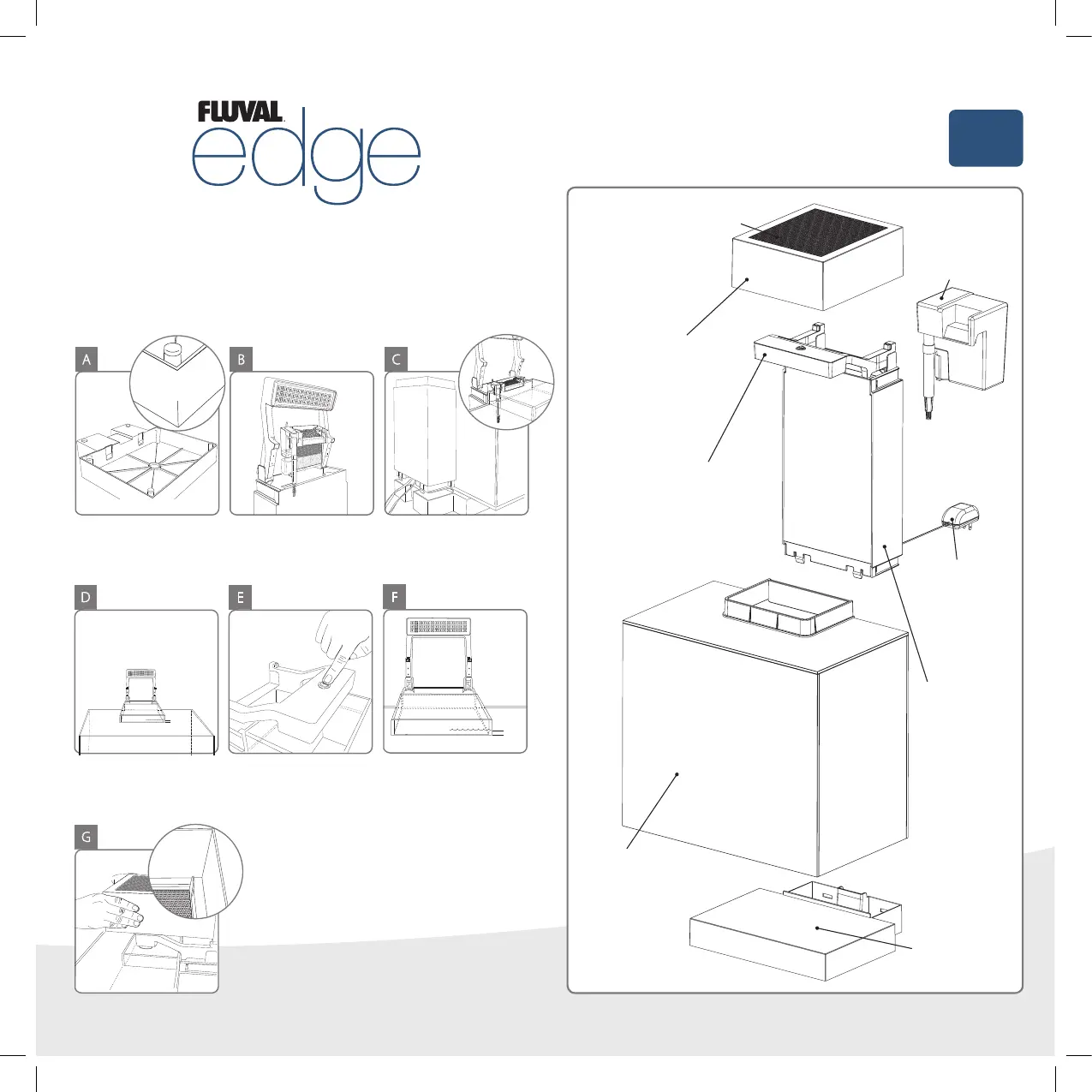 FLUVAL
edge

A
B
C
D
E
F
G