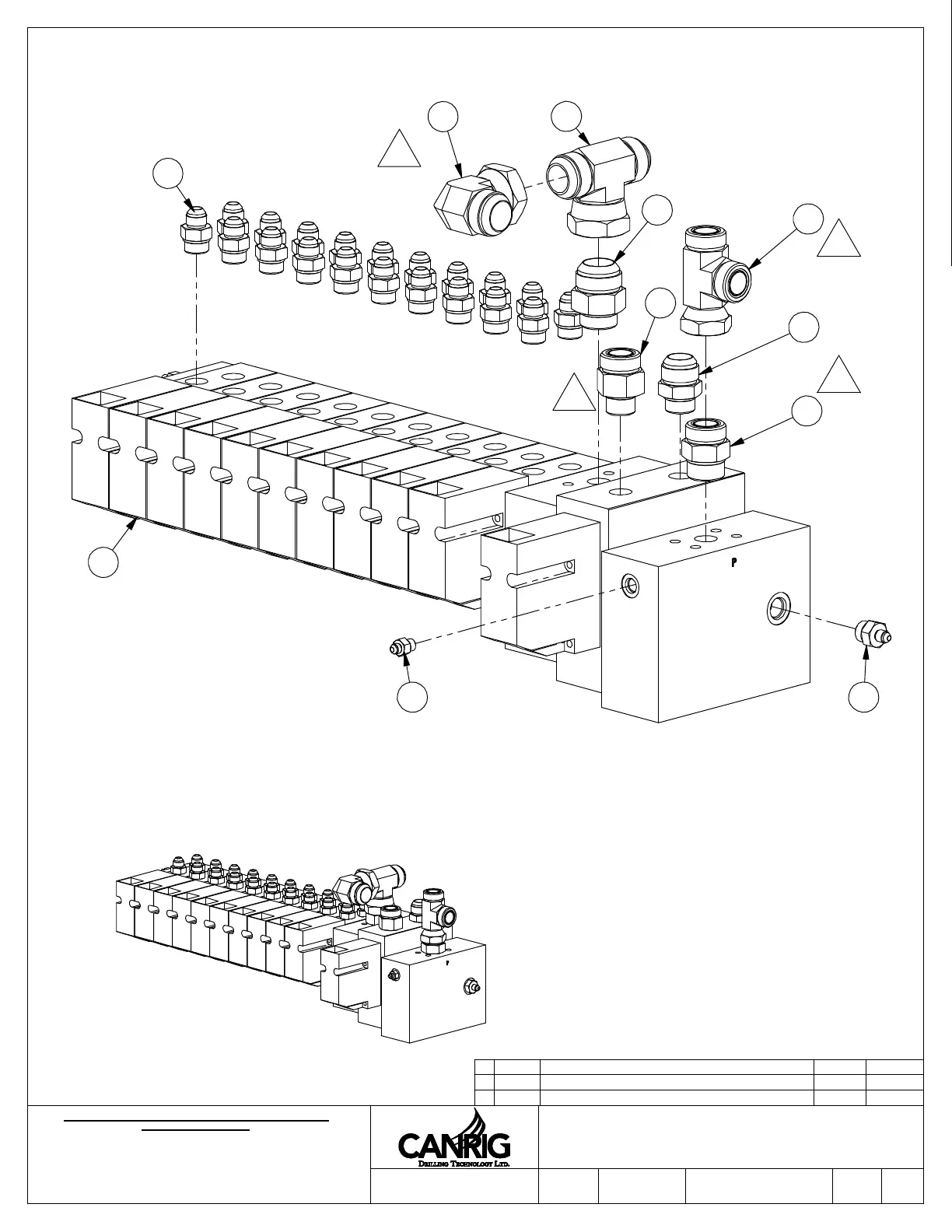 P

P

CANRIG
DRILLING TECHNOLOGY LTD.