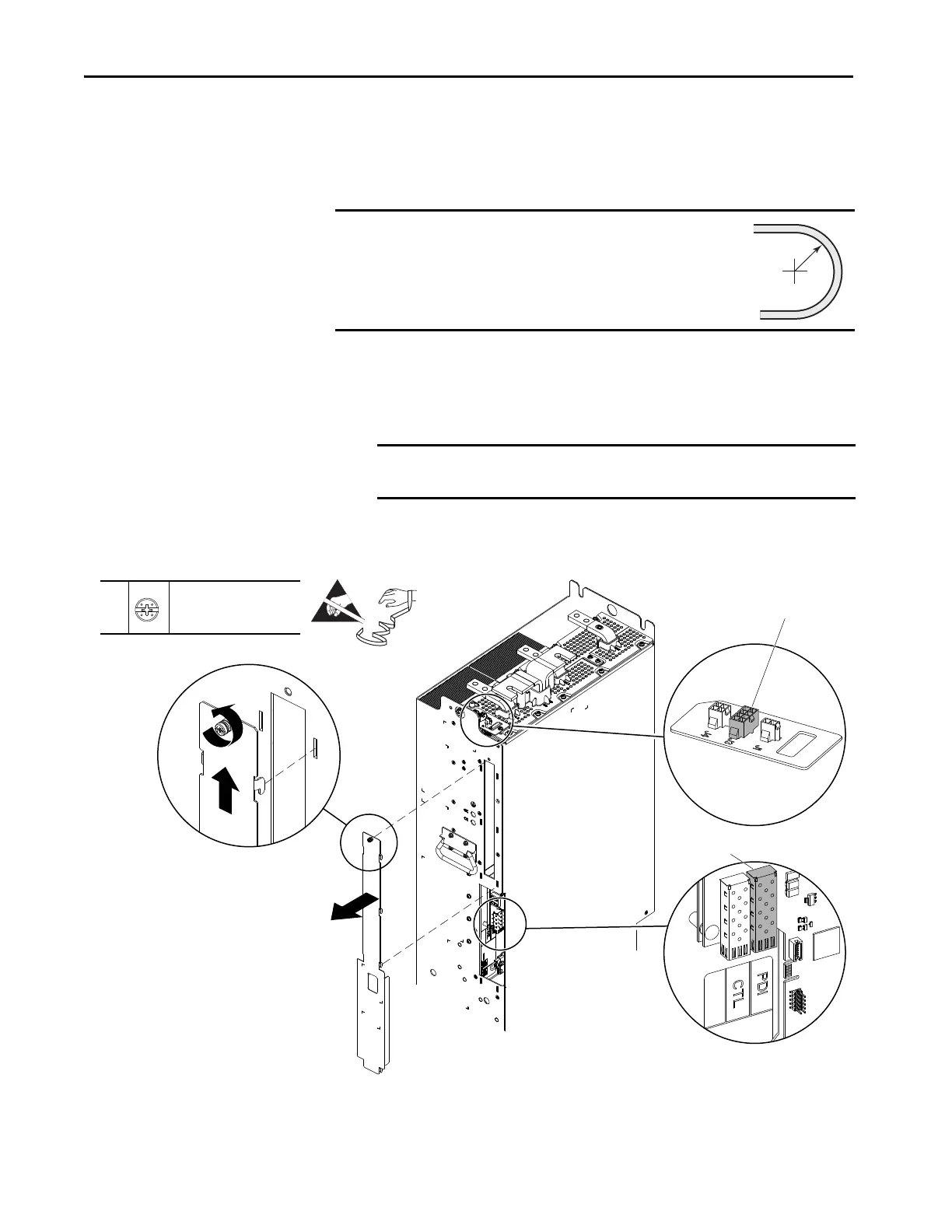 CTL

PDI