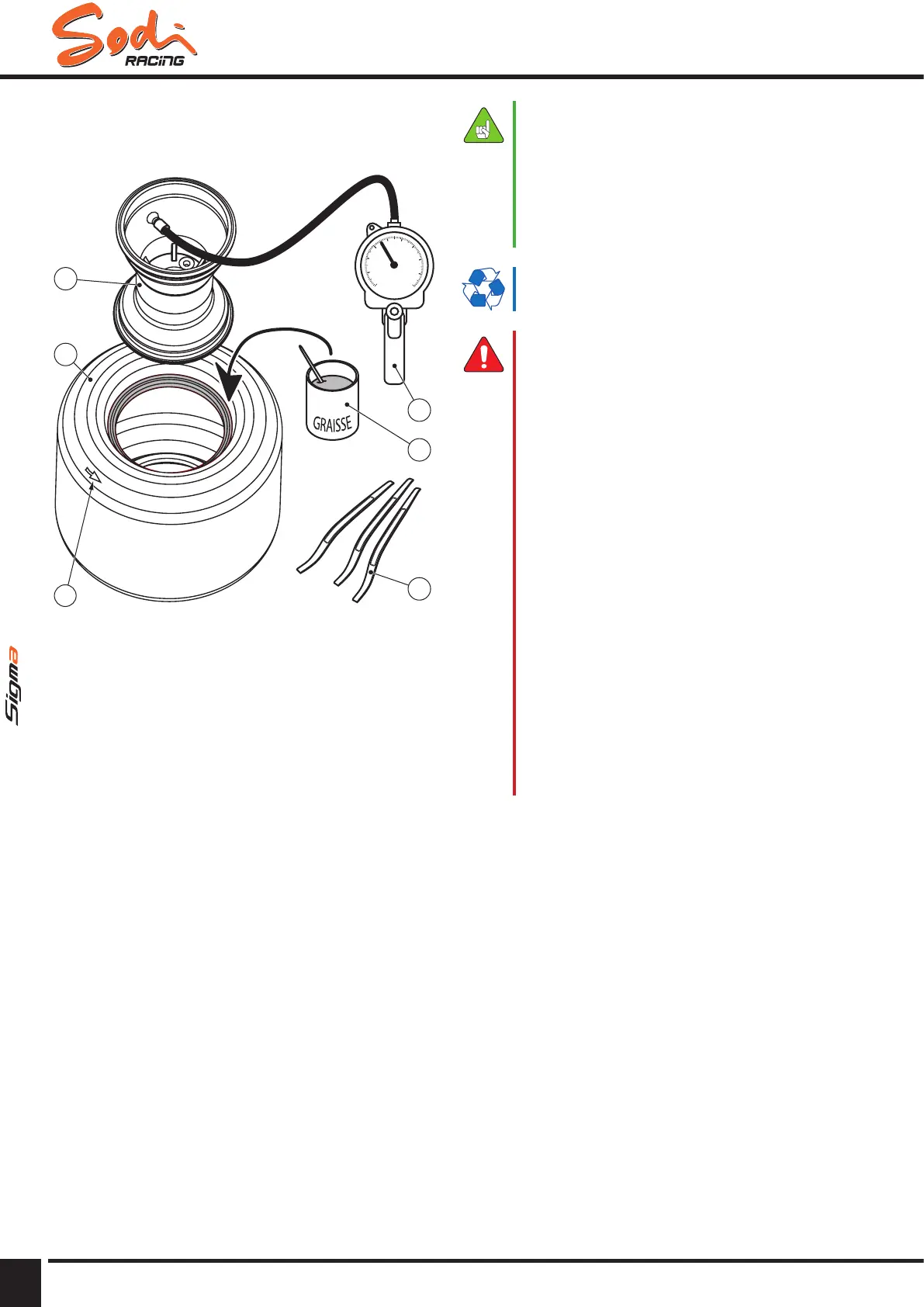 Sodi RACING

GRAISSE

Sigma