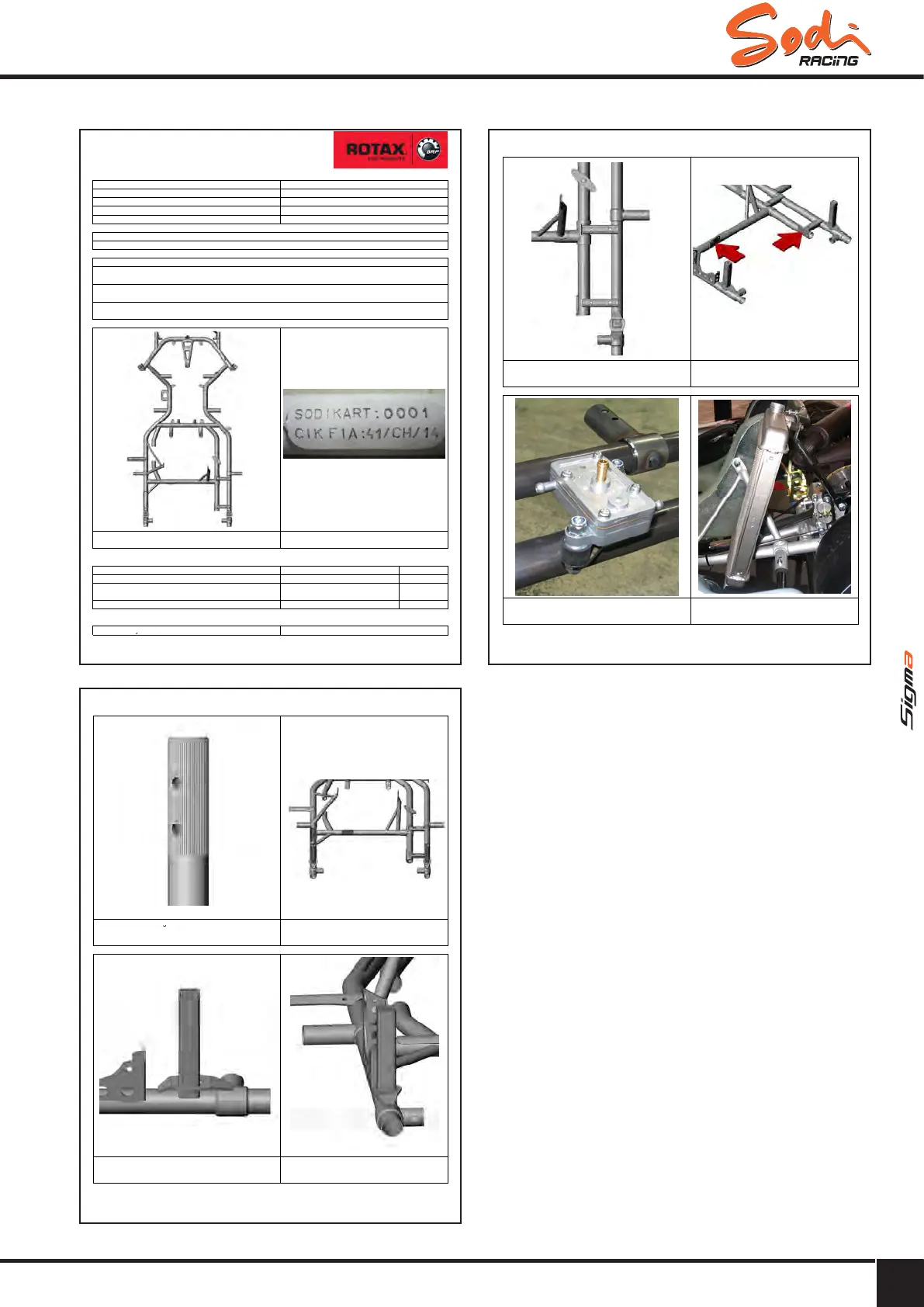 Sodi RACING

ROTAX BRP

SODIKART:0001
CIK FIA:41/CH/14

Sigma