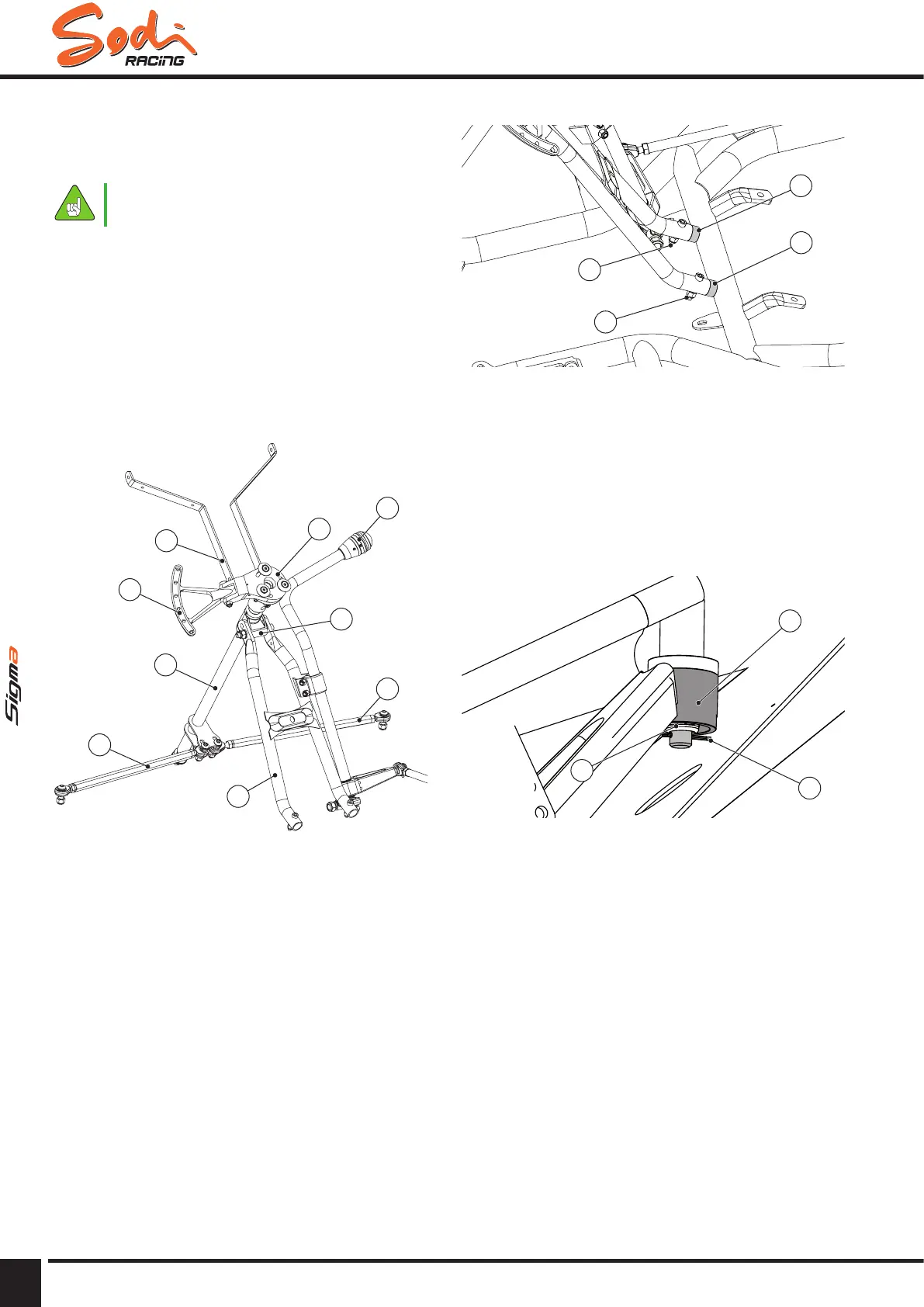 Sodi RACING

Sigma