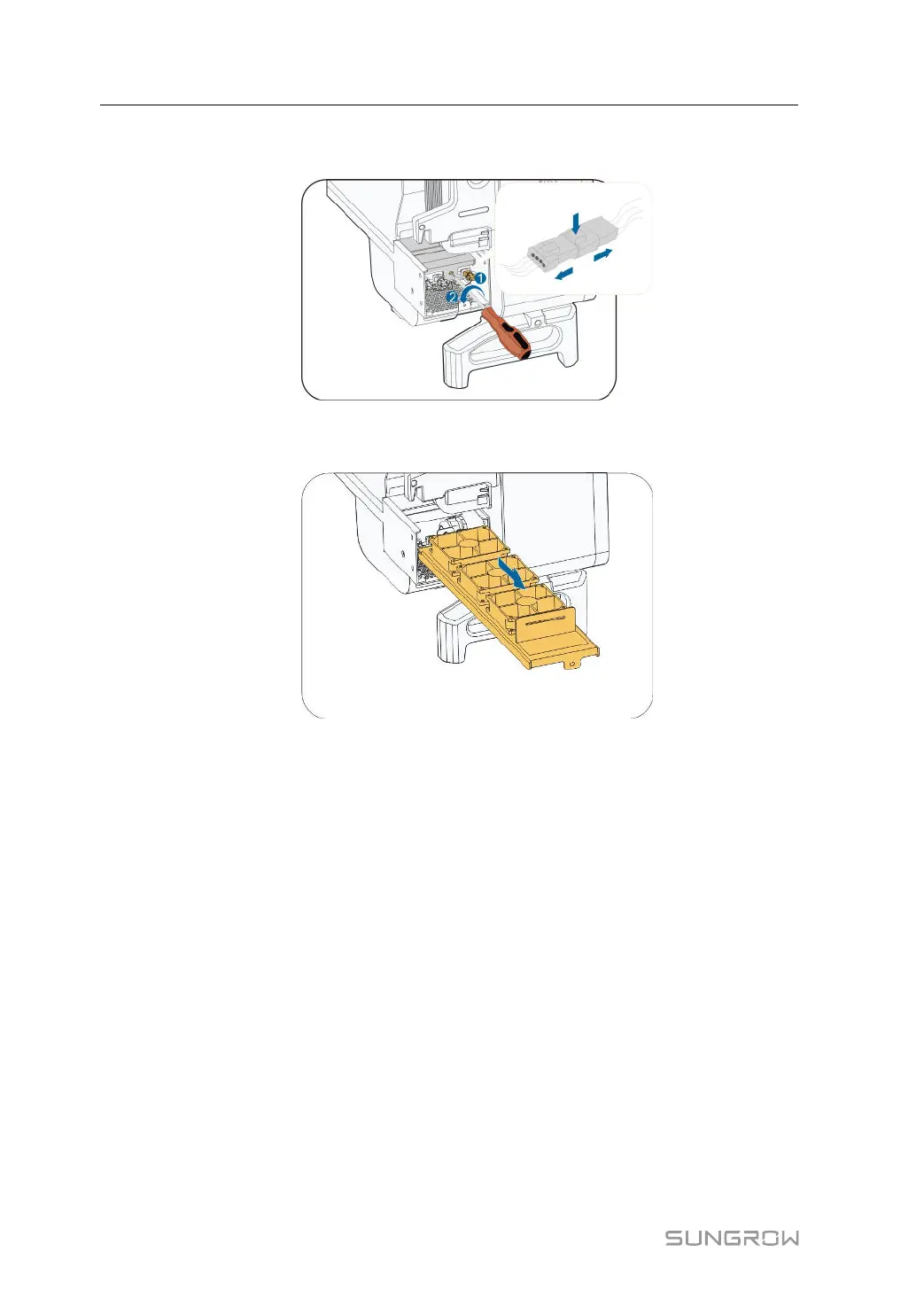 1
2

SUNGROW