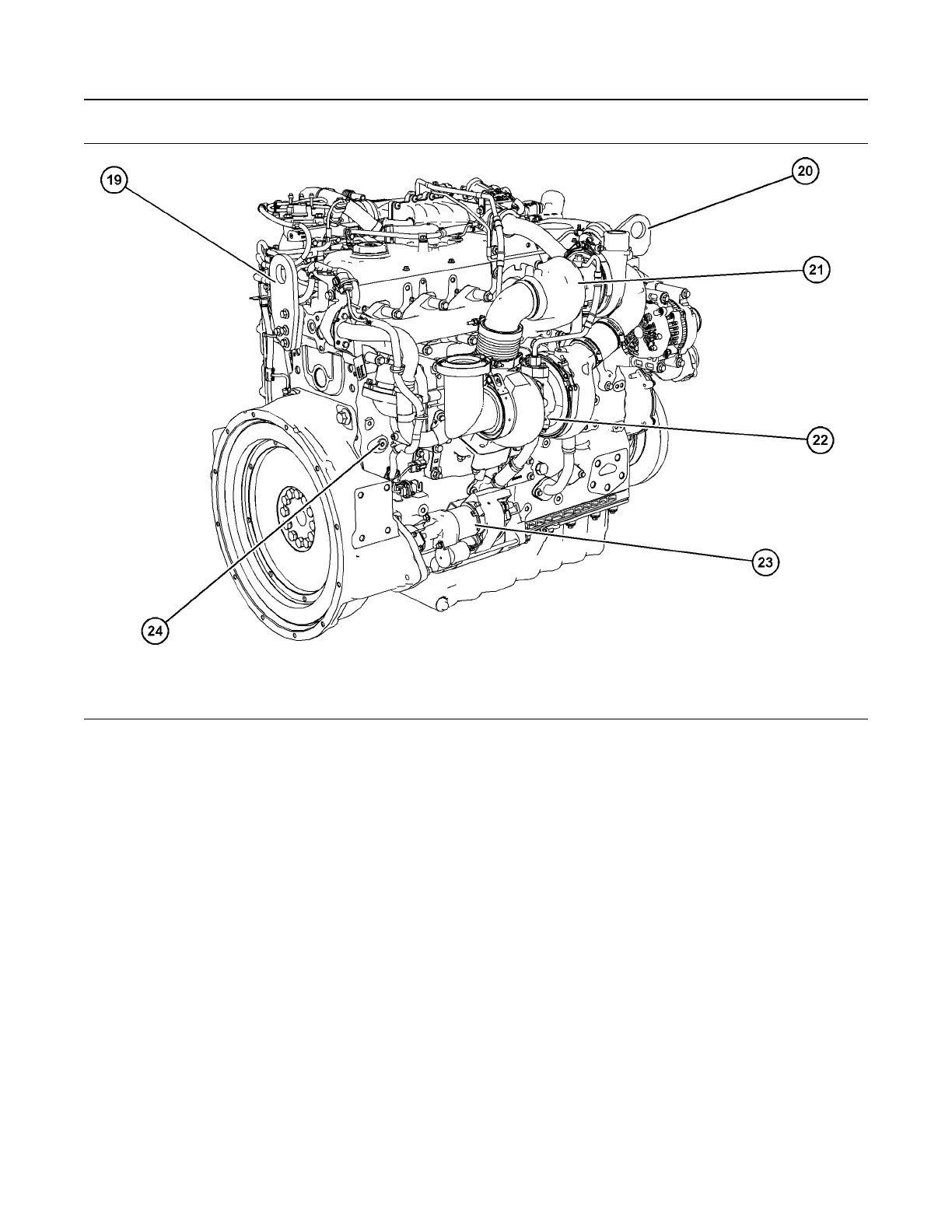 19

20

21

22

23

24