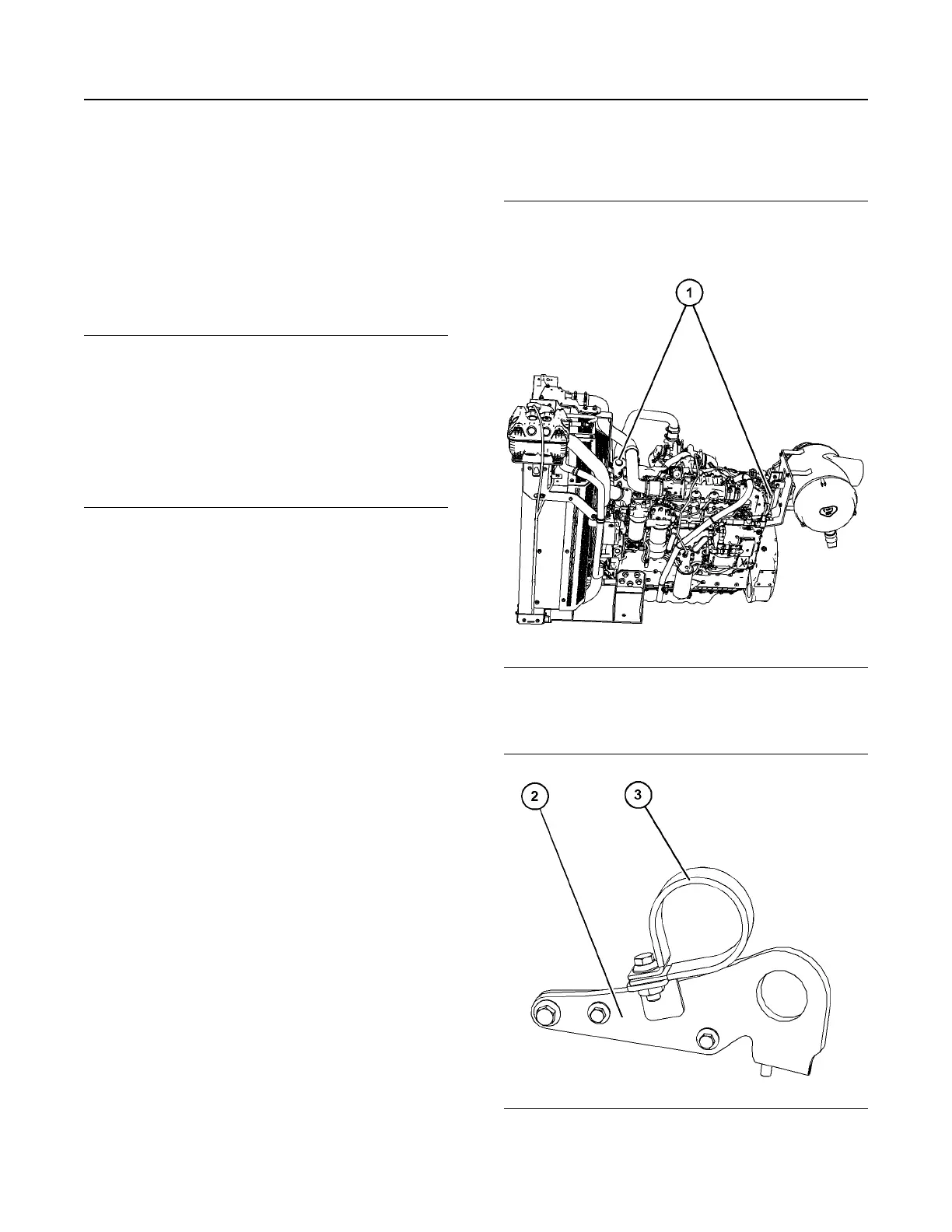 1

2

3