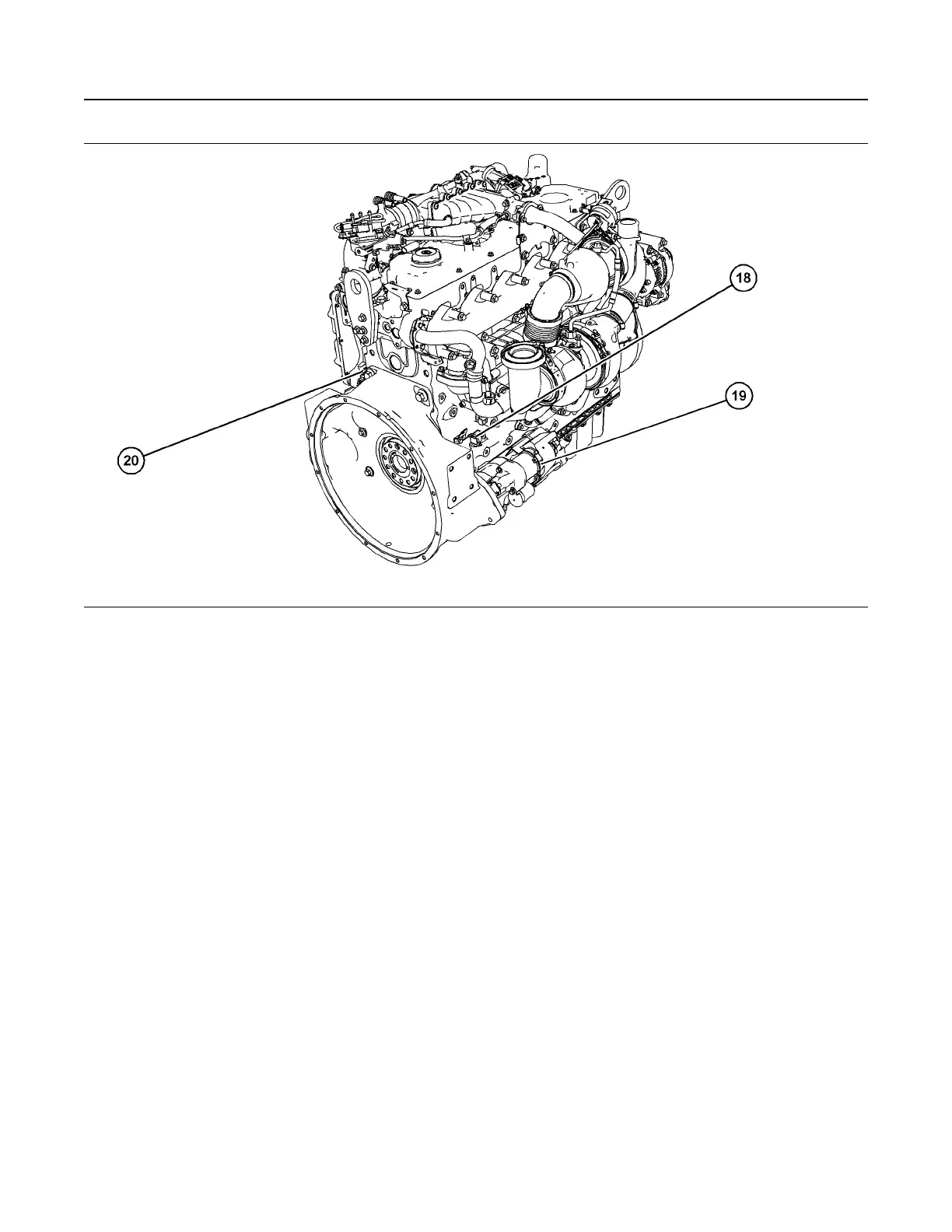 18

19

20