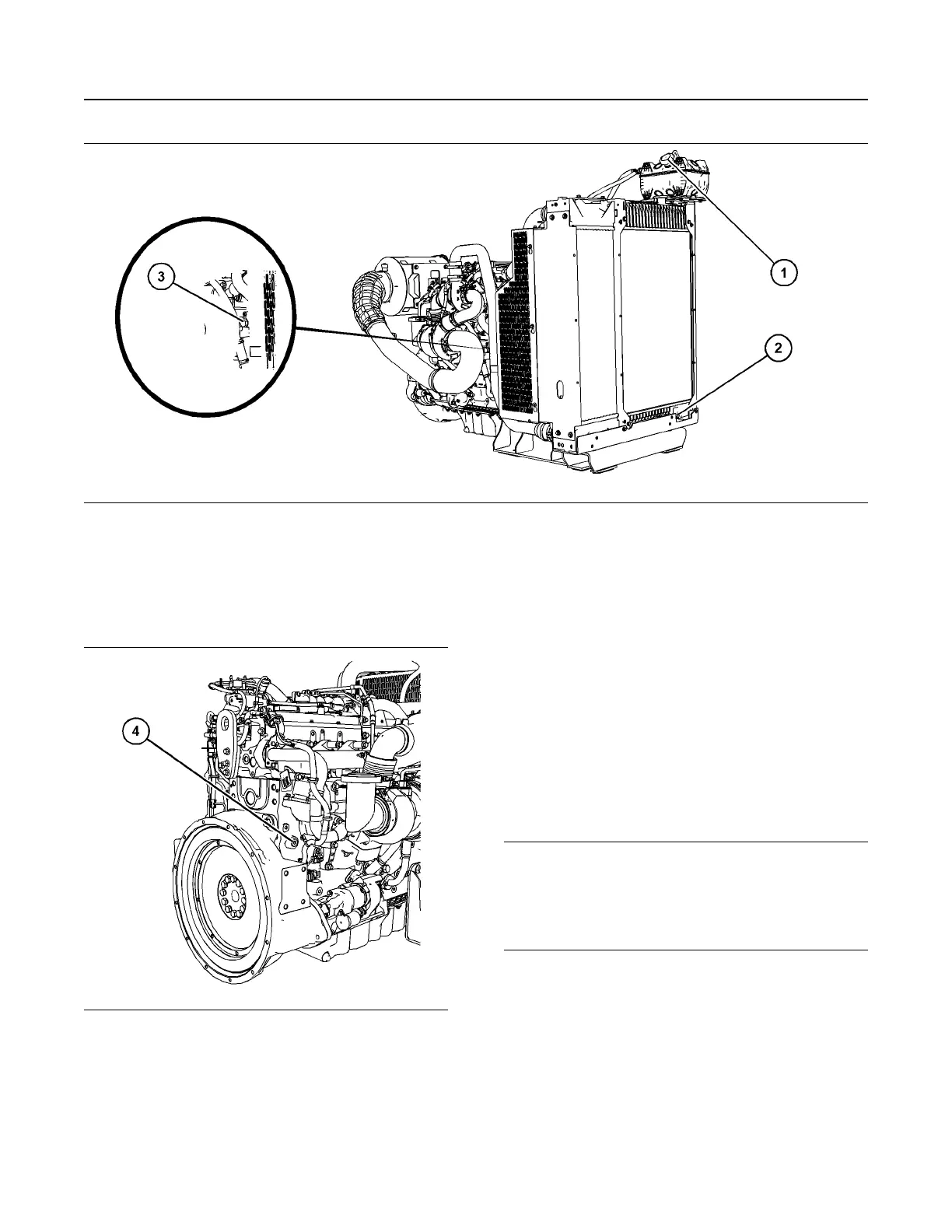 3

1

2

4