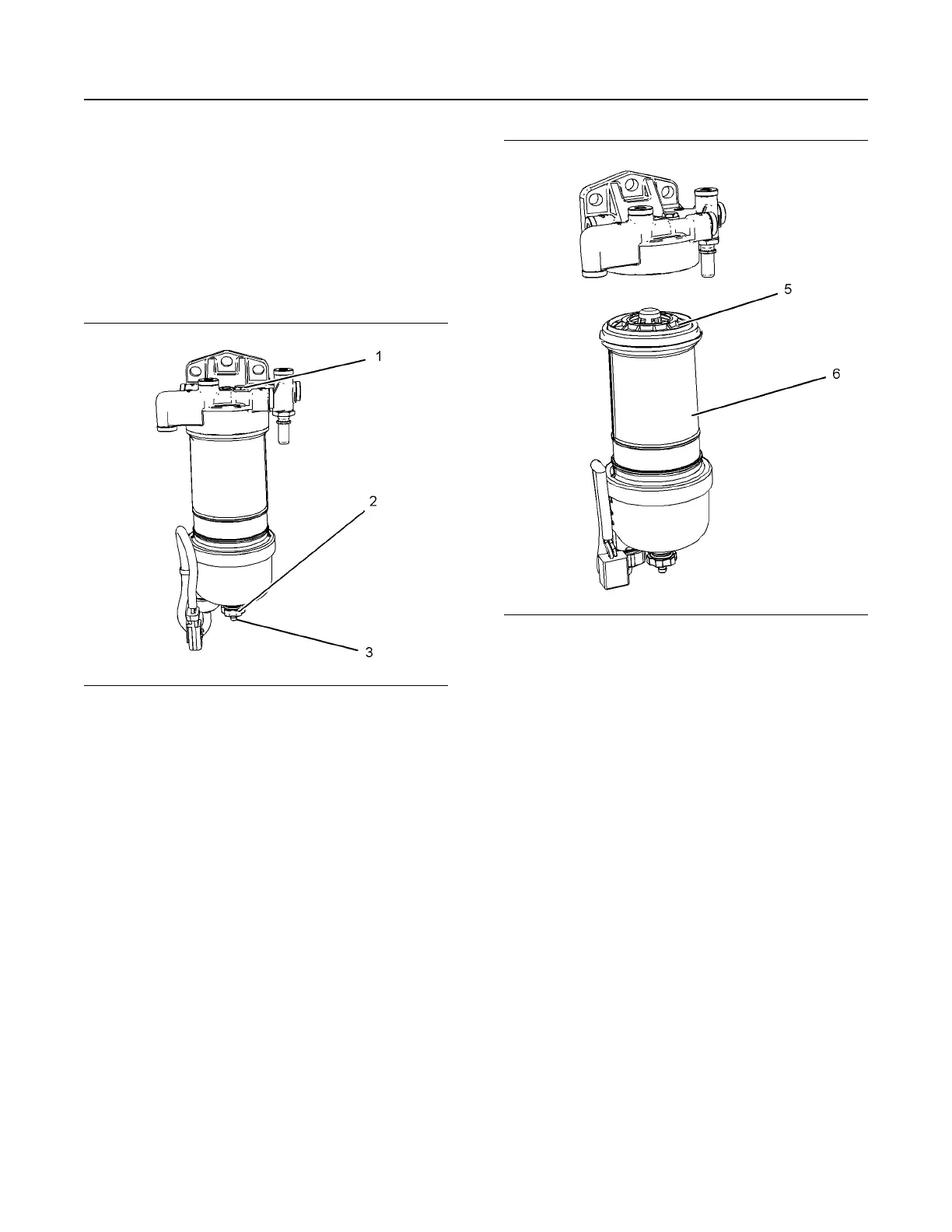 1

2

3

5

6