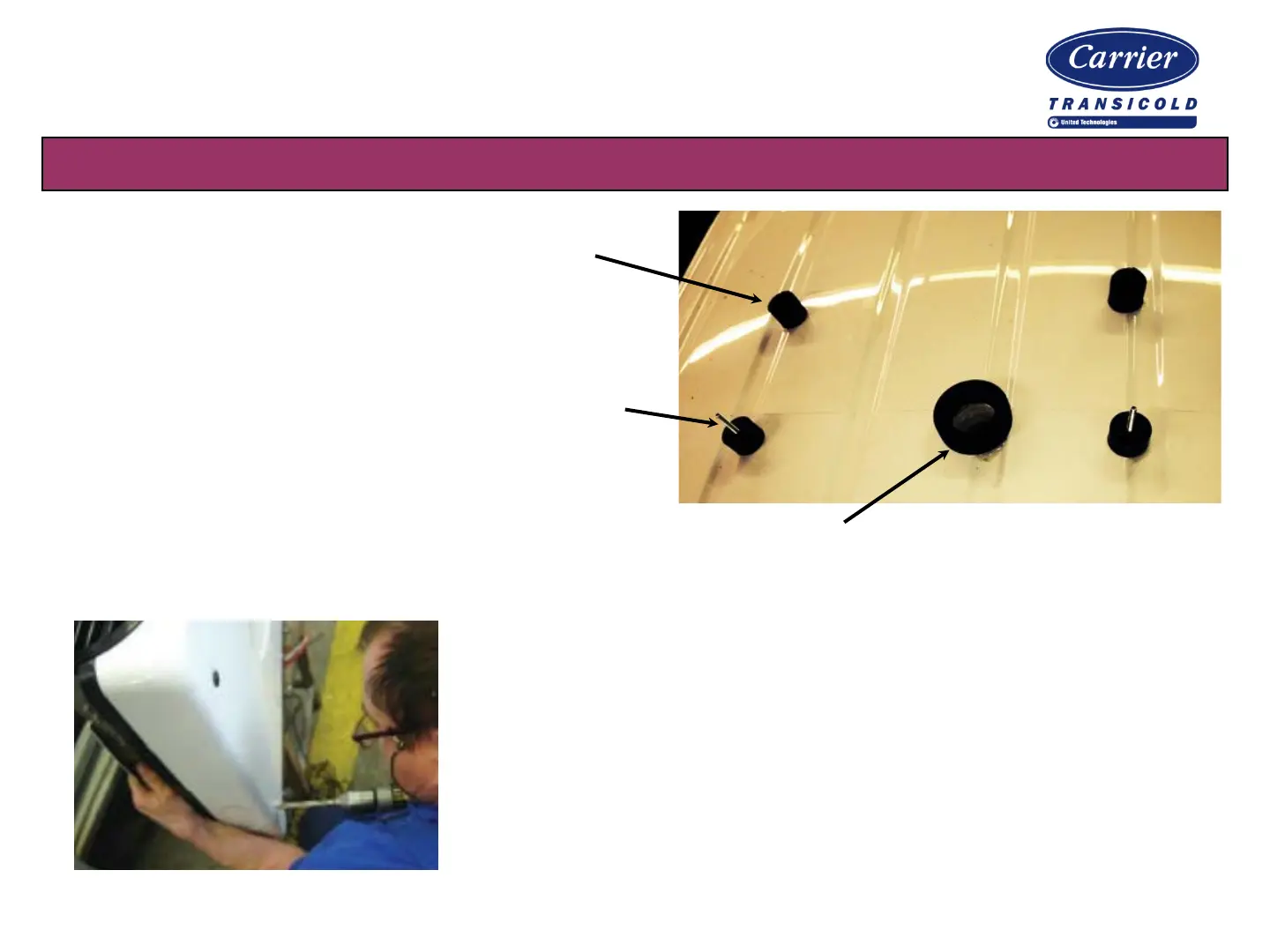 Carrier
TRANSICOLD
United Technologies