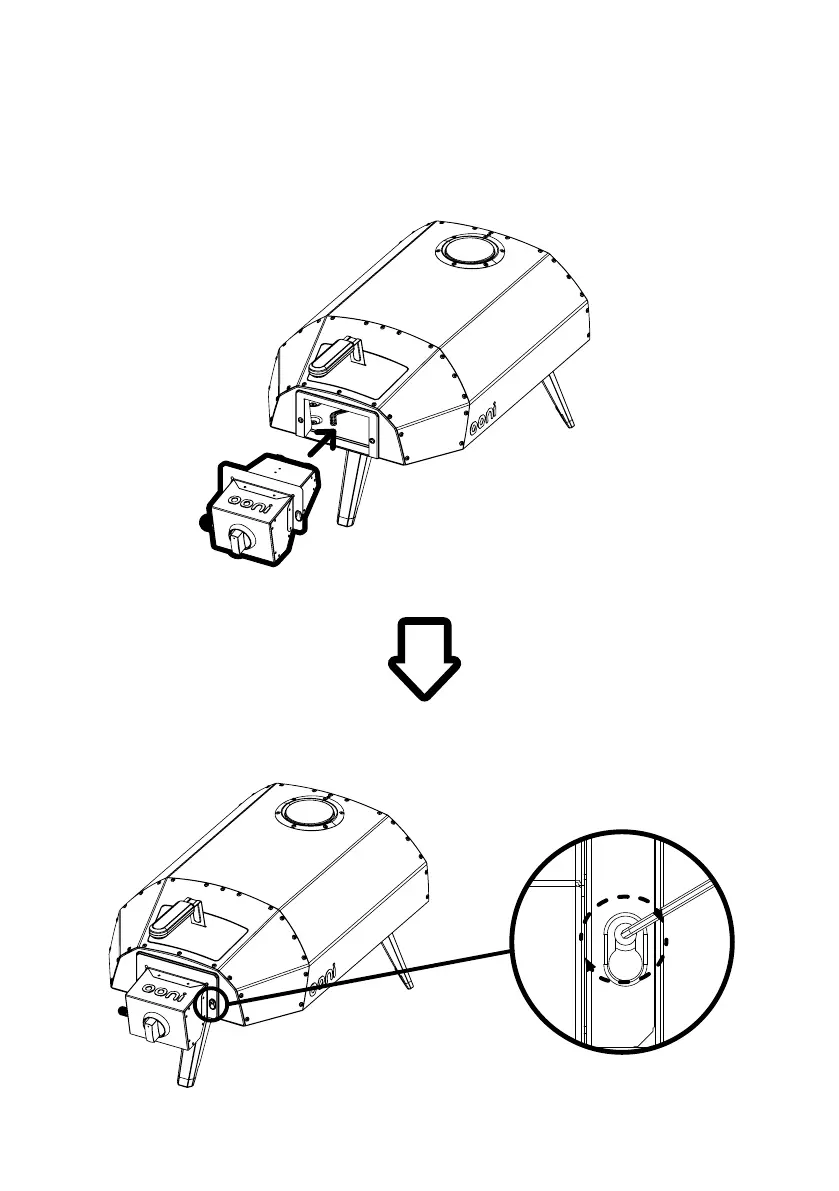 ooni

ooni

ooni

ooni