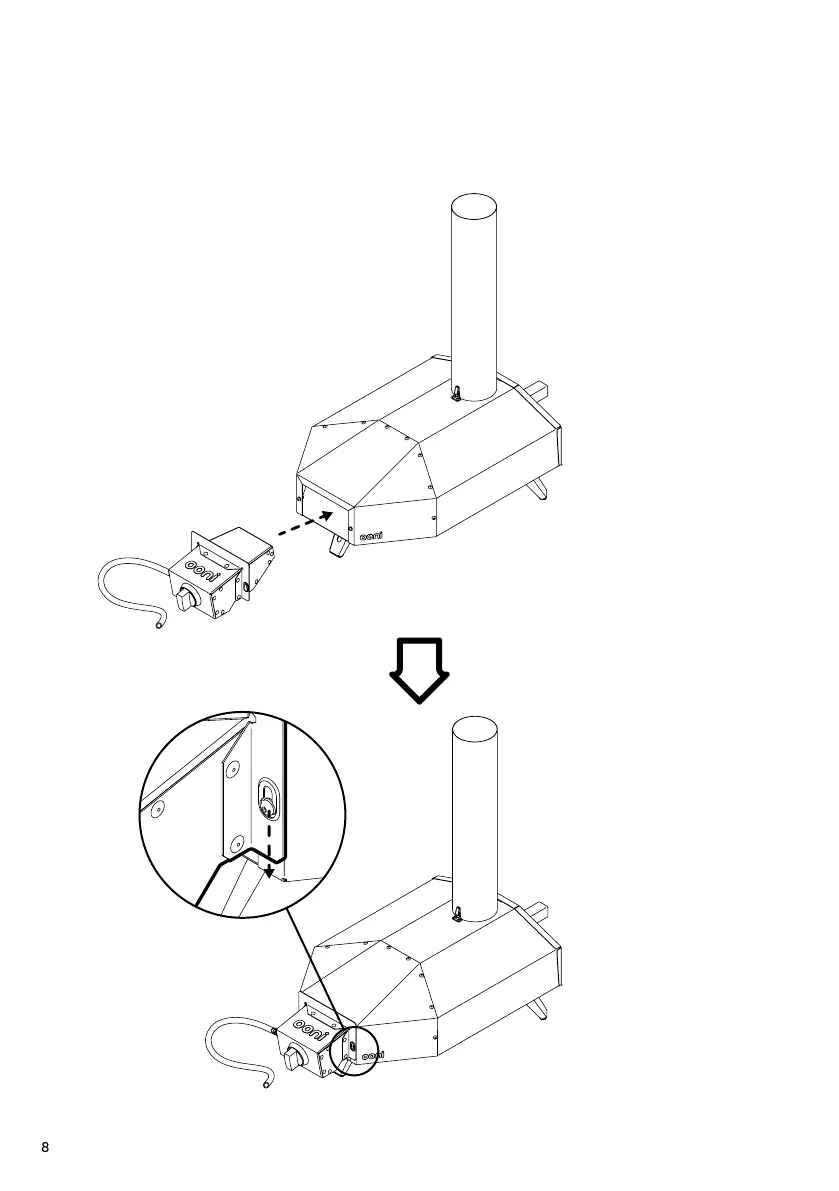 ooni

ooni

ooni

ooni

8