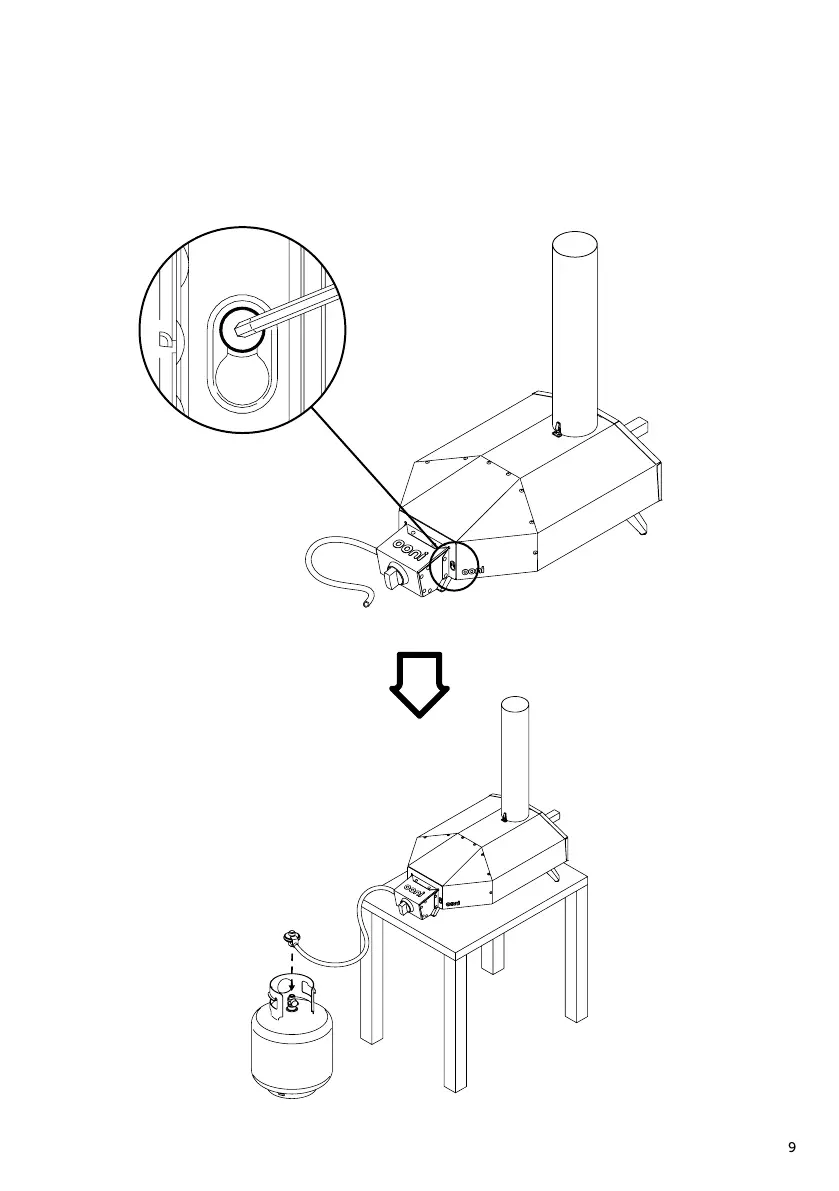 ooni

ooni

ooni

ooni

9