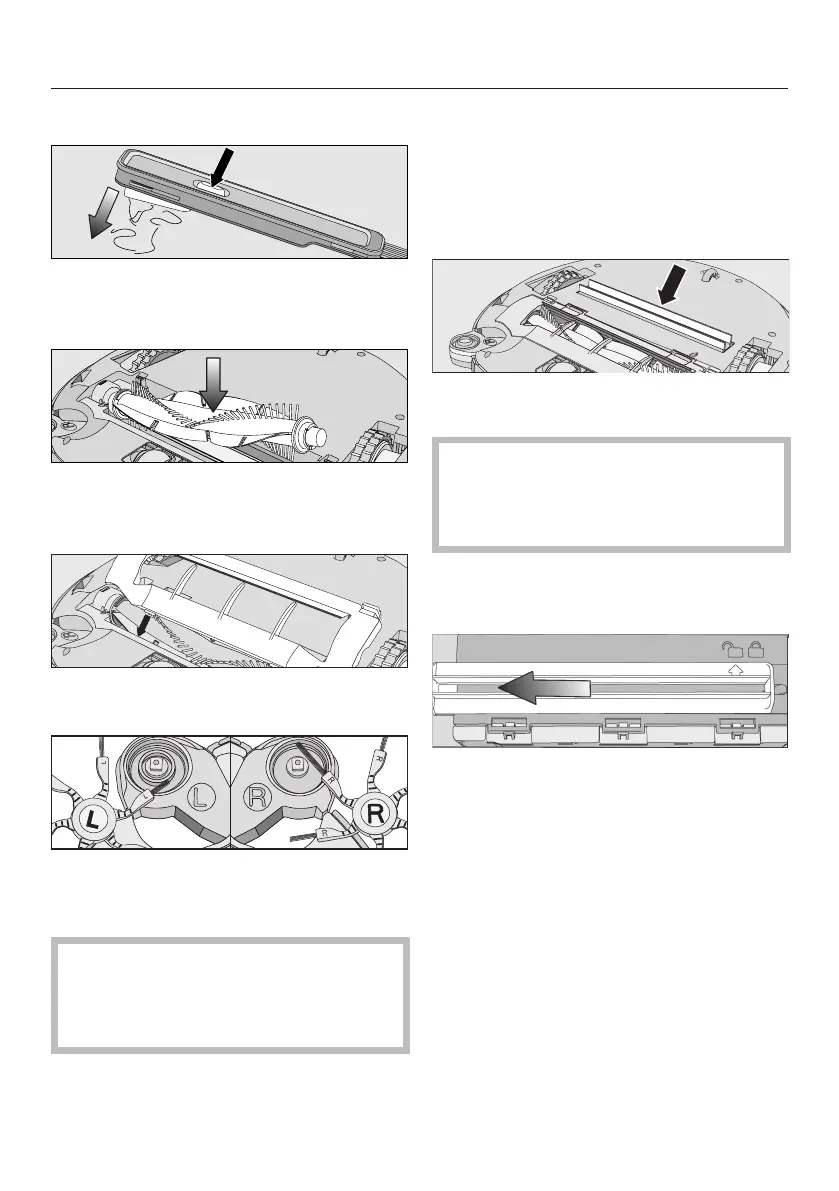 L

L

R

R

L

R

R