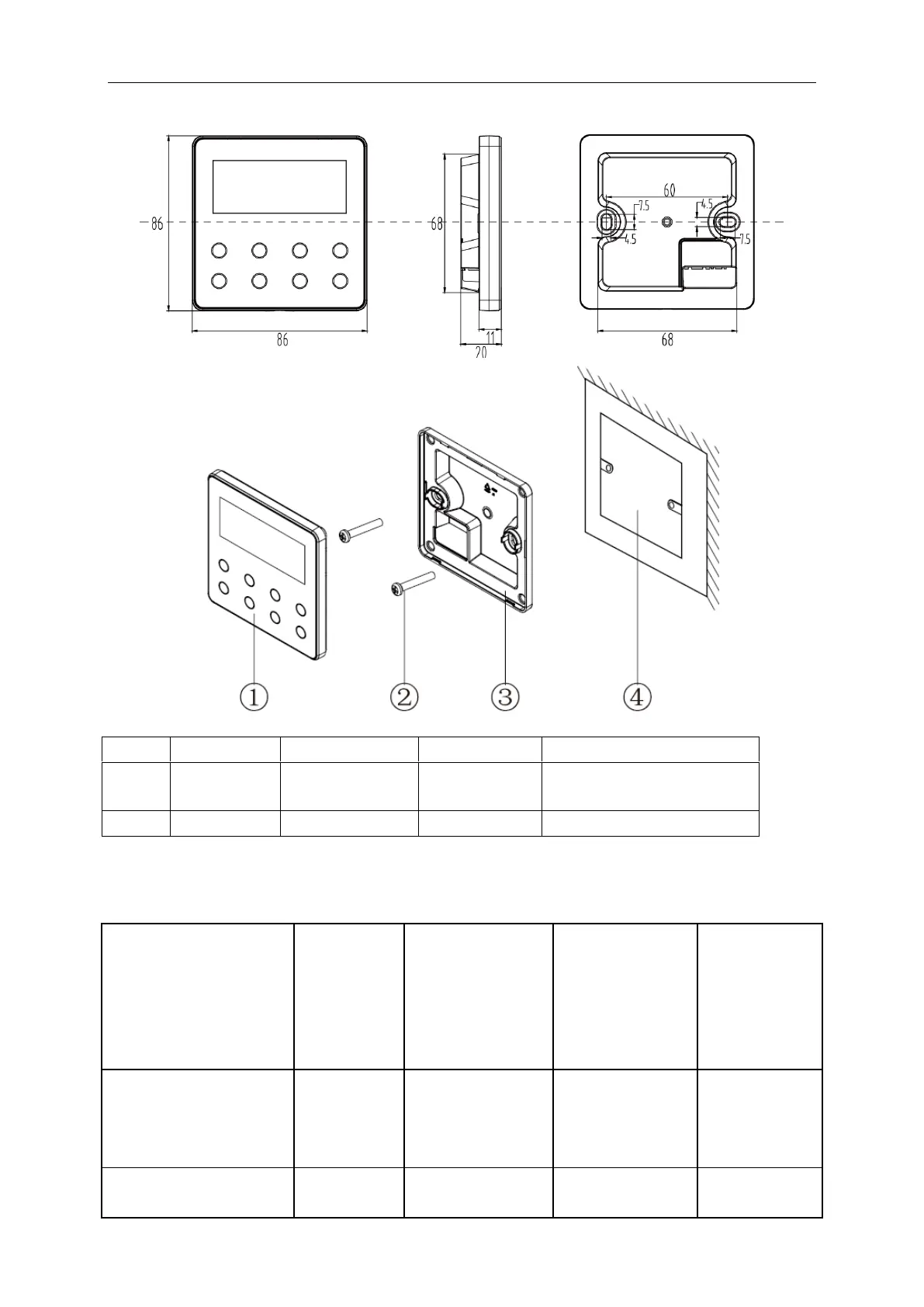 86

86

68

11

20

60

7.5

4.5

4.5

7.5

68

①

②

③

④