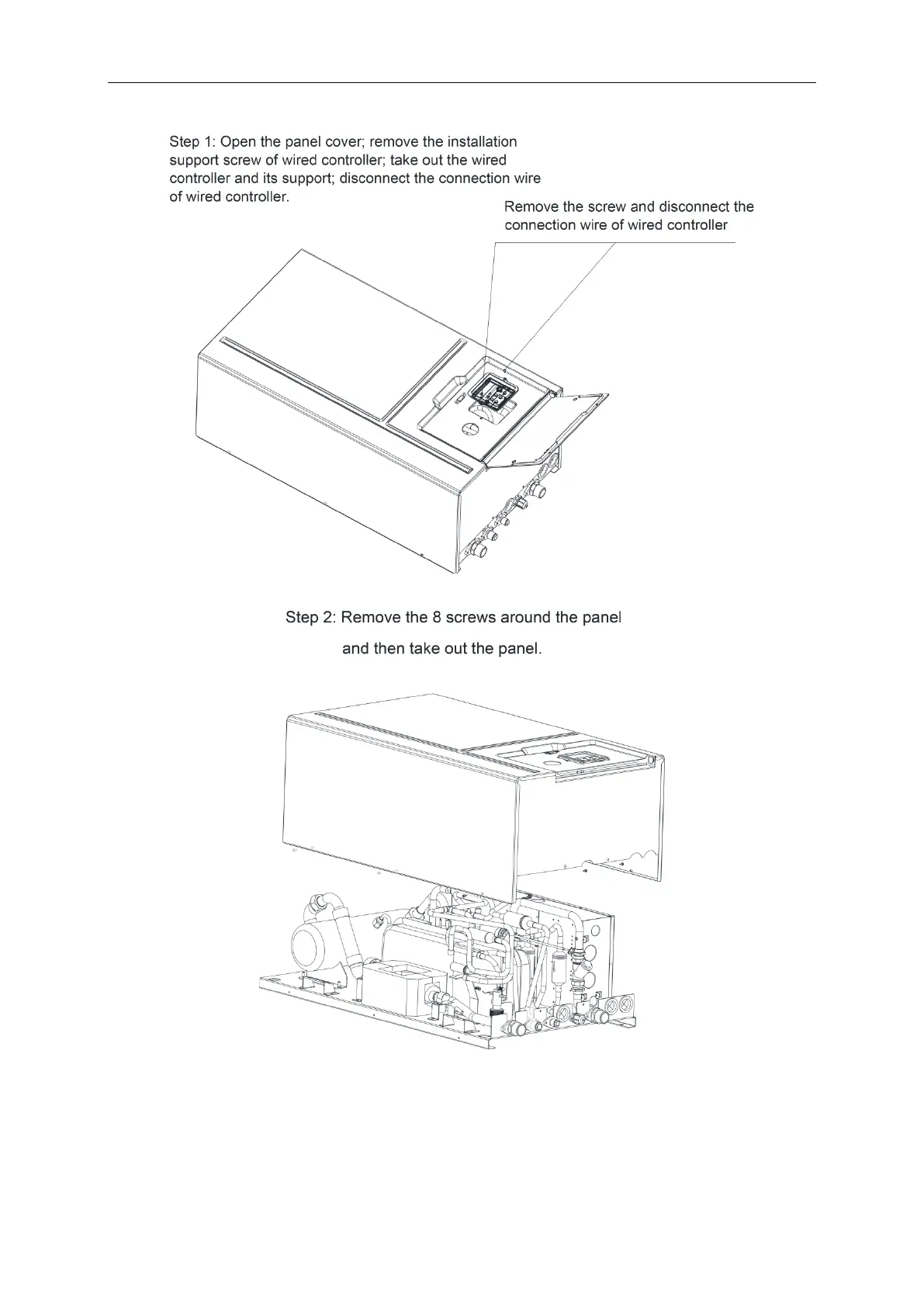 Step 1: Open the panel cover; remove the installation support screw of wired controller; take out the wired controller and its support; disconnect the connection wire of wired controller.

Remove the screw and disconnect the connection wire of wired controller

Step 2: Remove the 8 screws around the panel and then take out the panel.