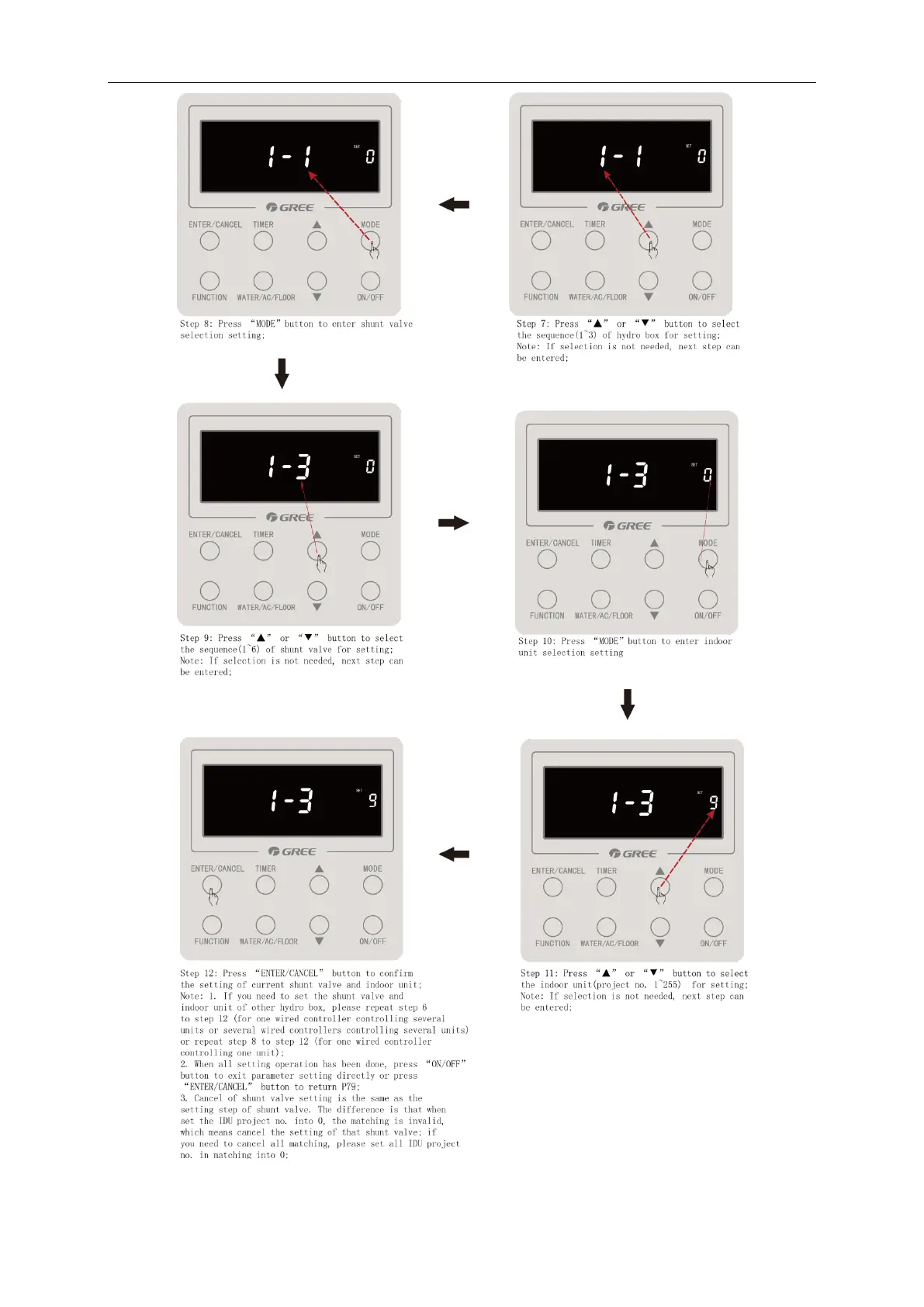 1-1 SET 0

GREE

ENTER/CANCEL TIMER ▲ MODE

FUNCTION WATER/AC/FLOOR ▼ ON/OFF

Step 8: Press "MODE" button to enter shunt valve selection setting;

1-1 SET 0

GREE

ENTER/CANCEL TIMER ▲ MODE

FUNCTION WATER/AC/FLOOR ▼ ON/OFF

Step 7: Press "▲" or "▼" button to select the sequence(1~3) of hydro box for setting;
Note: If selection is not needed, next step can be entered;

1-3 SET 0

GREE

ENTER/CANCEL TIMER ▲ MODE

FUNCTION WATER/AC/FLOOR ▼ ON/OFF

Step 9: Press "▲" or "▼" button to select the sequence(1~6) of shunt valve for setting;
Note: If selection is not needed, next step can be entered;

1-3 SET 0

GREE

ENTER/CANCEL TIMER ▲ MODE

FUNCTION WATER/AC/FLOOR ▼ ON/OFF

Step 10: Press "MODE" button to enter indoor unit selection setting

1-3 SET 9

GREE

ENTER/CANCEL TIMER ▲ MODE

FUNCTION WATER/AC/FLOOR ▼ ON/OFF

Step 12: Press "ENTER/CANCEL" button to confirm the setting of current shunt valve and indoor unit;
Note: 1. If you need to set the shunt valve and indoor unit of other hydro box, please repeat step 6 to step 12 (for one wired controller controlling several units or several wired controllers controlling several units) or repeat step 8 to step 12 (for one wired controller controlling one unit);
2. When all setting operation has been done, press "ON/OFF" button to exit parameter setting directly or press "ENTER/CANCEL" button to return P79;
3. Cancel of shunt valve setting is the same as the setting step of shunt valve. The difference is that when set the IDU project no. into 0, the matching is invalid, which means cancel the setting of that shunt valve; if you need to cancel all matching, please set all IDU project no. in matching into 0;

1-3 SET 9

GREE

ENTER/CANCEL TIMER ▲ MODE

FUNCTION WATER/AC/FLOOR ▼ ON/OFF

Step 11: Press "▲" or "▼" button to select the indoor unit(project no. 1~255) for setting;
Note: If selection is not needed, next step can be entered;