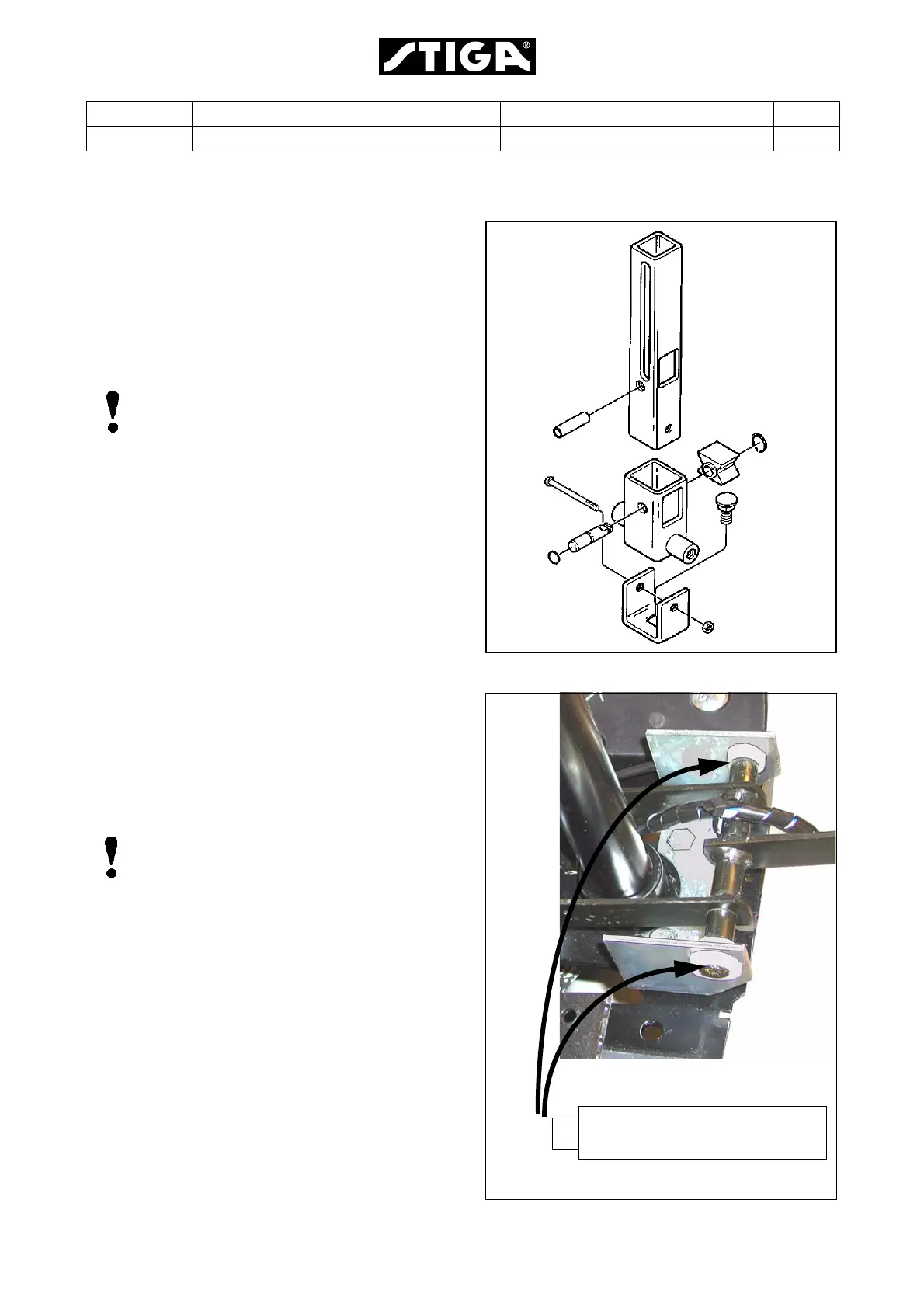 STIGA®