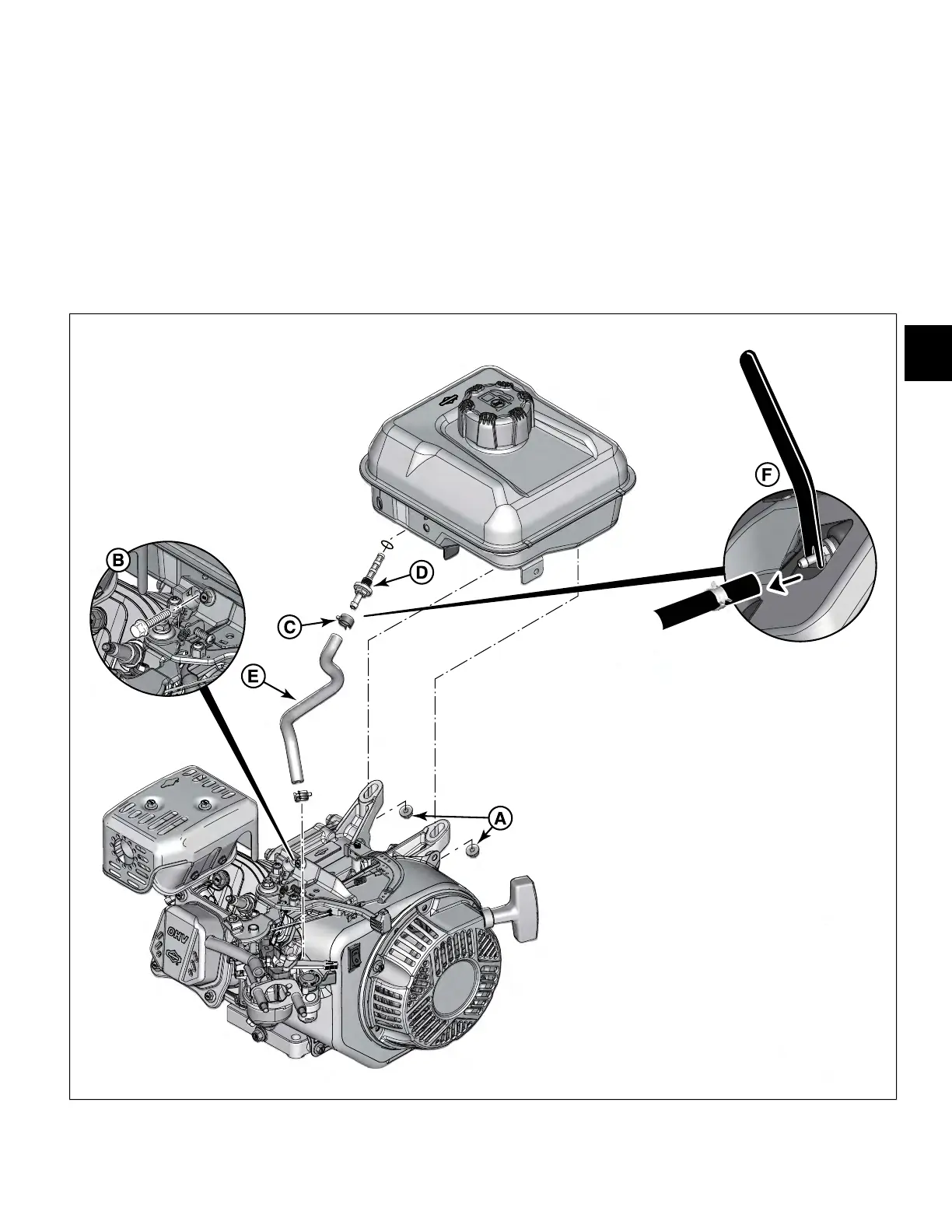 F

B

D

C

E

A

OHV