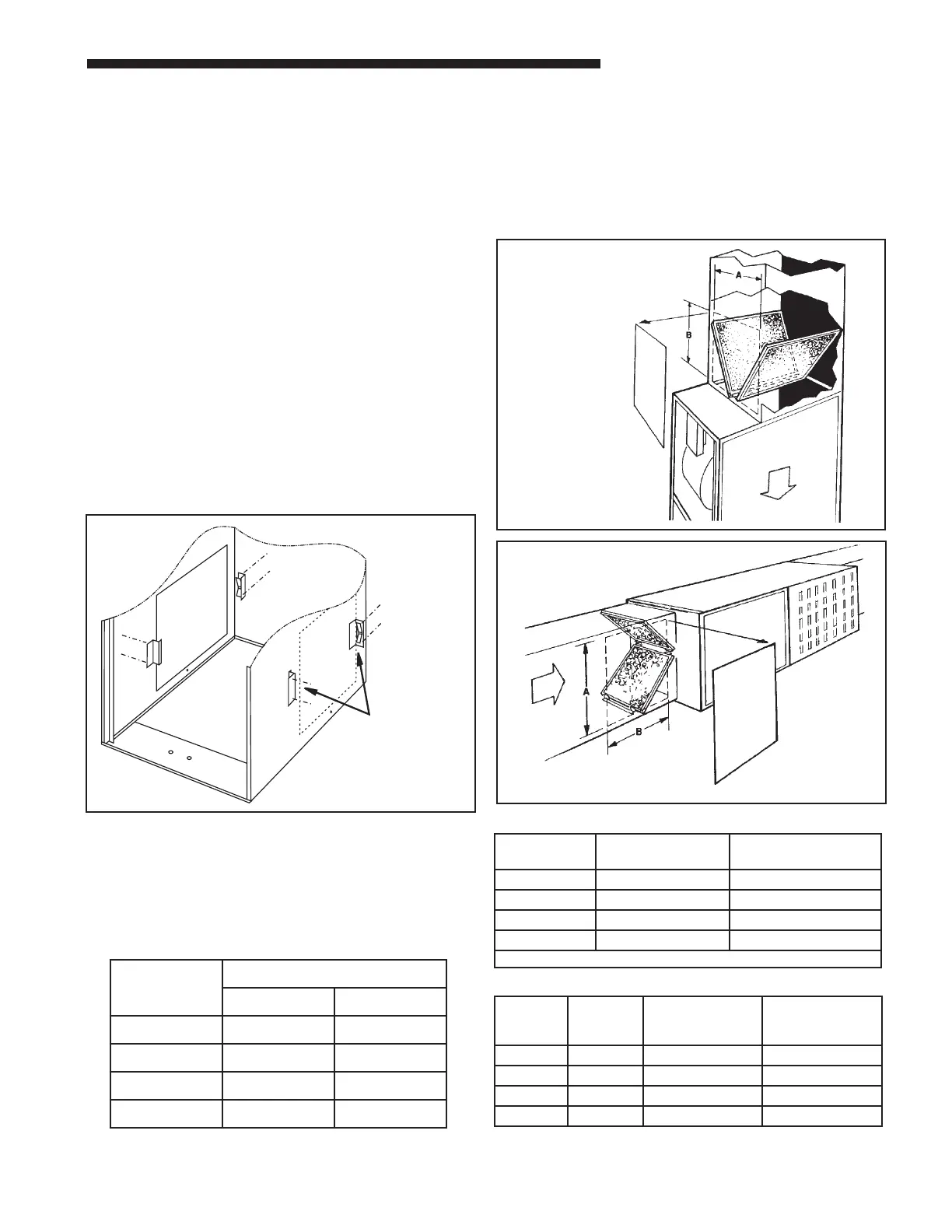 A

B

A

B