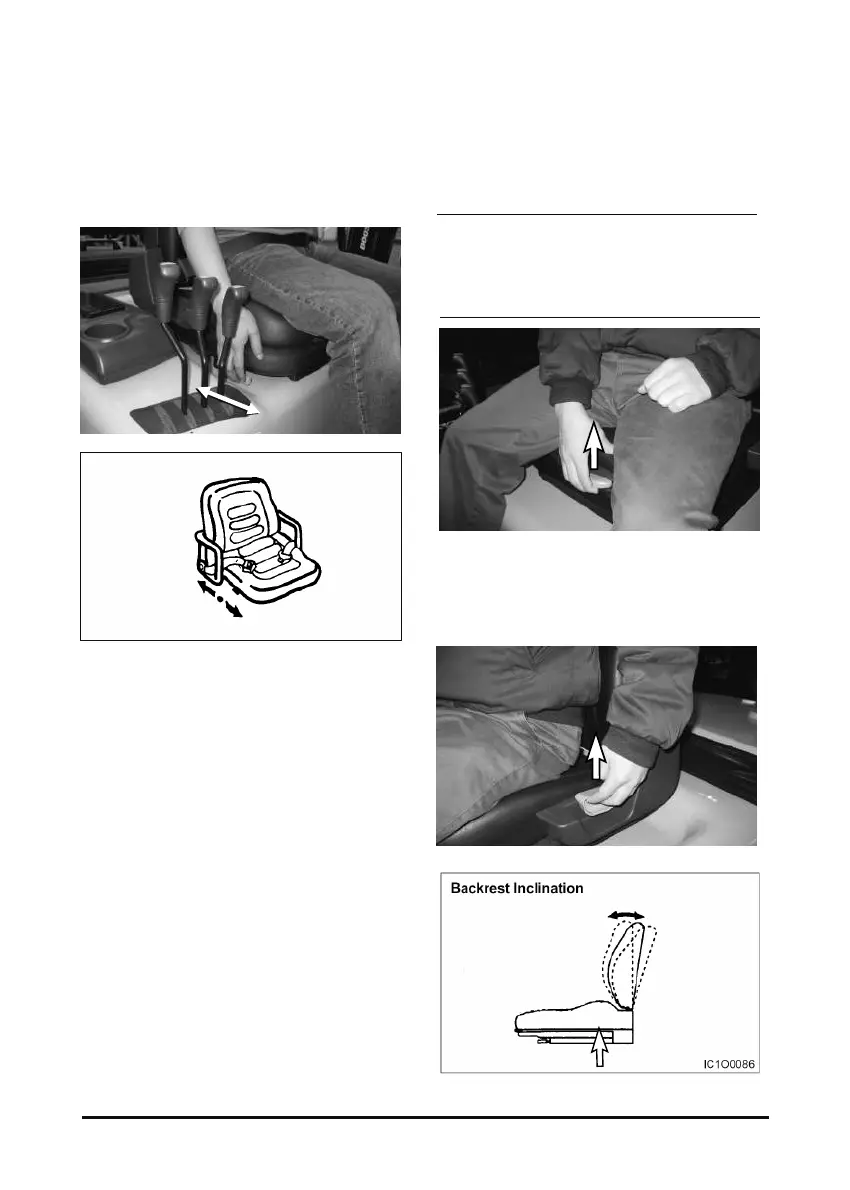 Backrest Inclination

IC1O0086