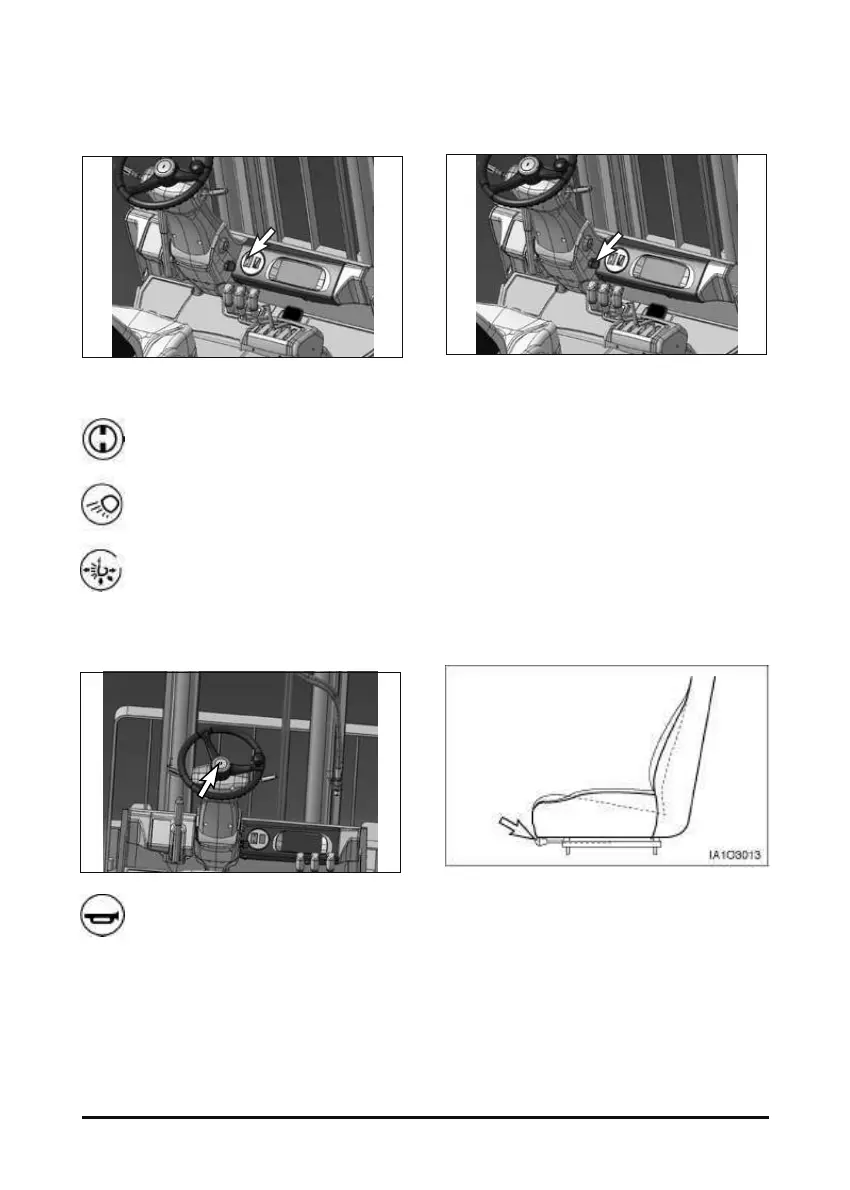 IA1O3013