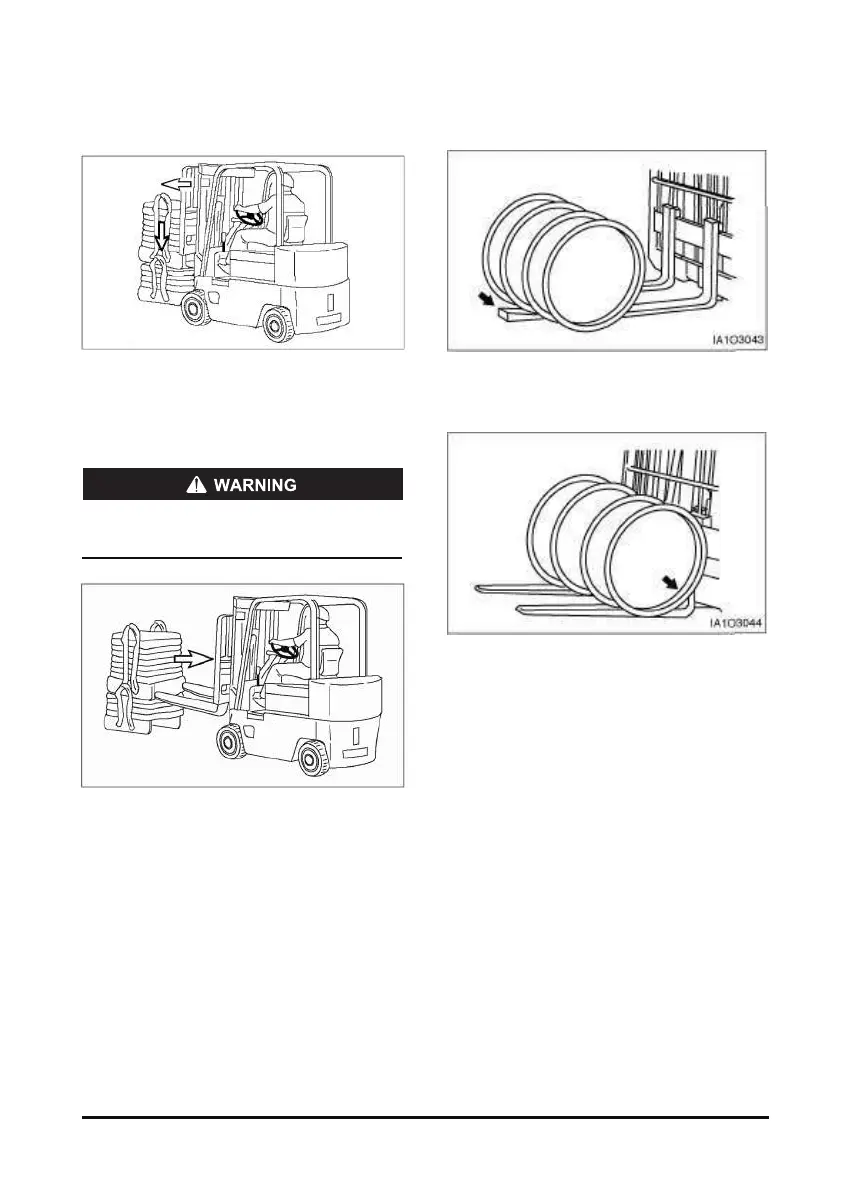 WARNING

IA1O3043

IA1O3044