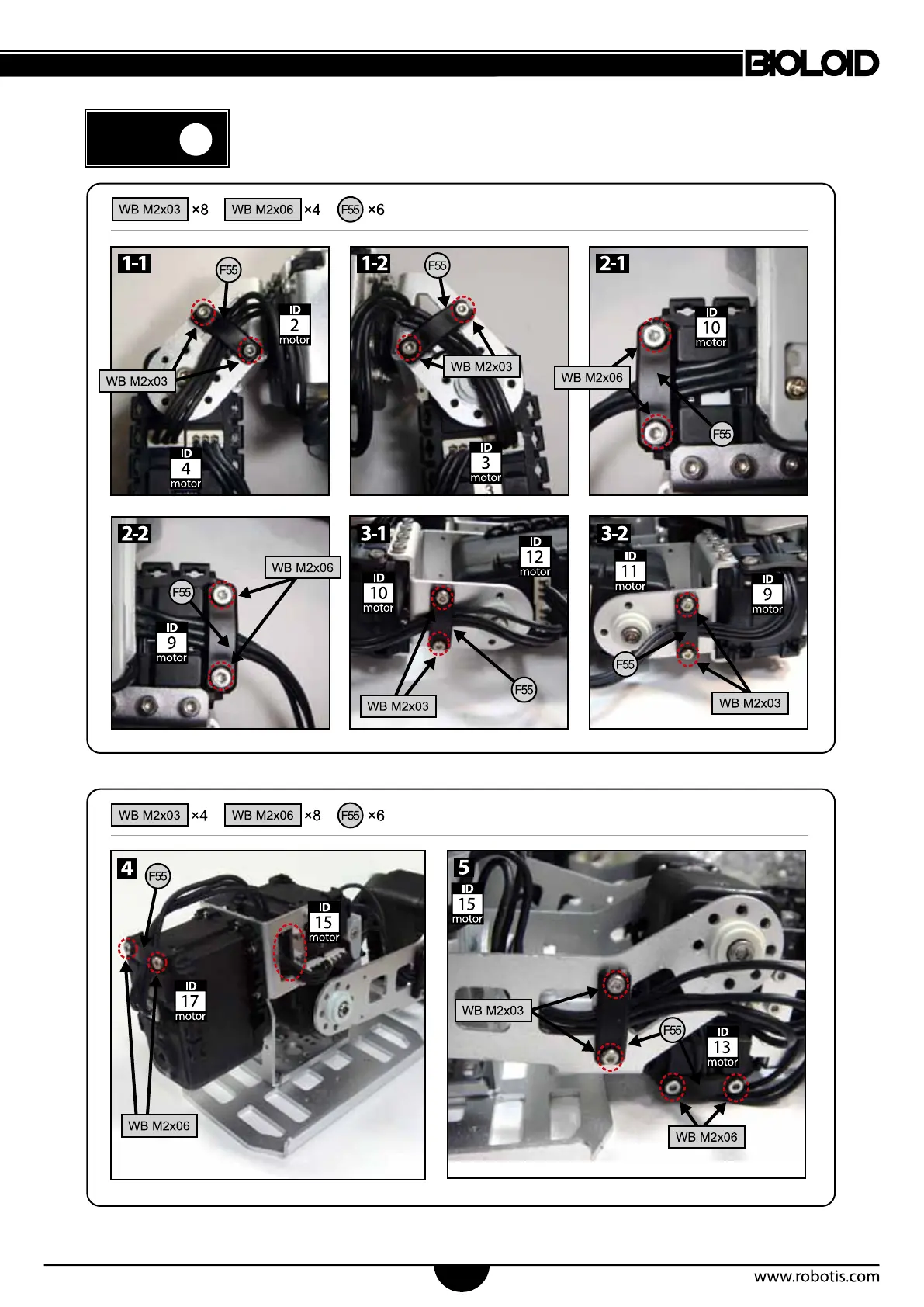 BIOLOID

WB M2x03 ×8 WB M2x06 ×4 F55 ×6

1-1
F55
ID 2 motor
WB M2x03
ID 4 motor

1-2
F55
WB M2x03
ID 3 motor

2-1
ID 10 motor
WB M2x06
F55

2-2
WB M2x06
F55
ID 9 motor

3-1
ID 12 motor
ID 10 motor
F55
WB M2x03

3-2
ID 11 motor
ID 9 motor
F55
WB M2x03

WB M2x03 ×4 WB M2x06 ×8 F55 ×6

4
F55
ID 15 motor
ID 17 motor
WB M2x06

5
ID 15 motor
WB M2x03
F55
ID 13 motor
WB M2x06

www.robotis.com