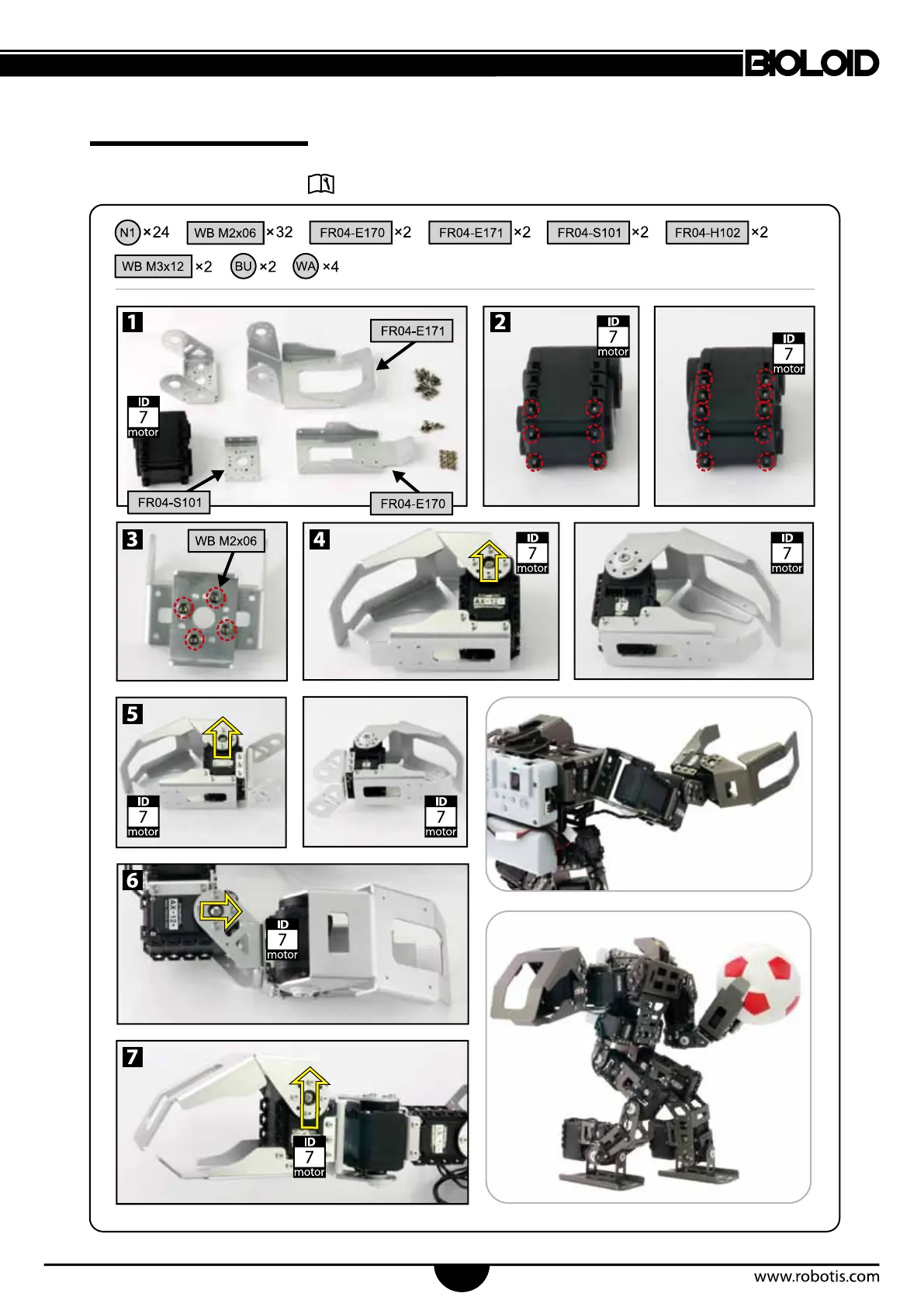 BIOLOID

N1 ×24 WB M2x06 ×32 FR04-E170 ×2 FR04-E171 ×2 FR04-S101 ×2 FR04-H102 ×2

WB M3x12 ×2 BU ×2 WA ×4

1

FR04-E171

ID 7 motor

FR04-S101

FR04-E170

2

ID 7 motor

ID 7 motor

3

WB M2x06

4

ID 7 motor

AX-12

ID 7 motor

5

ID 7 motor

ID 7 motor

6

AX-12

ID 7 motor

7

ID 7 motor

www.robotis.com