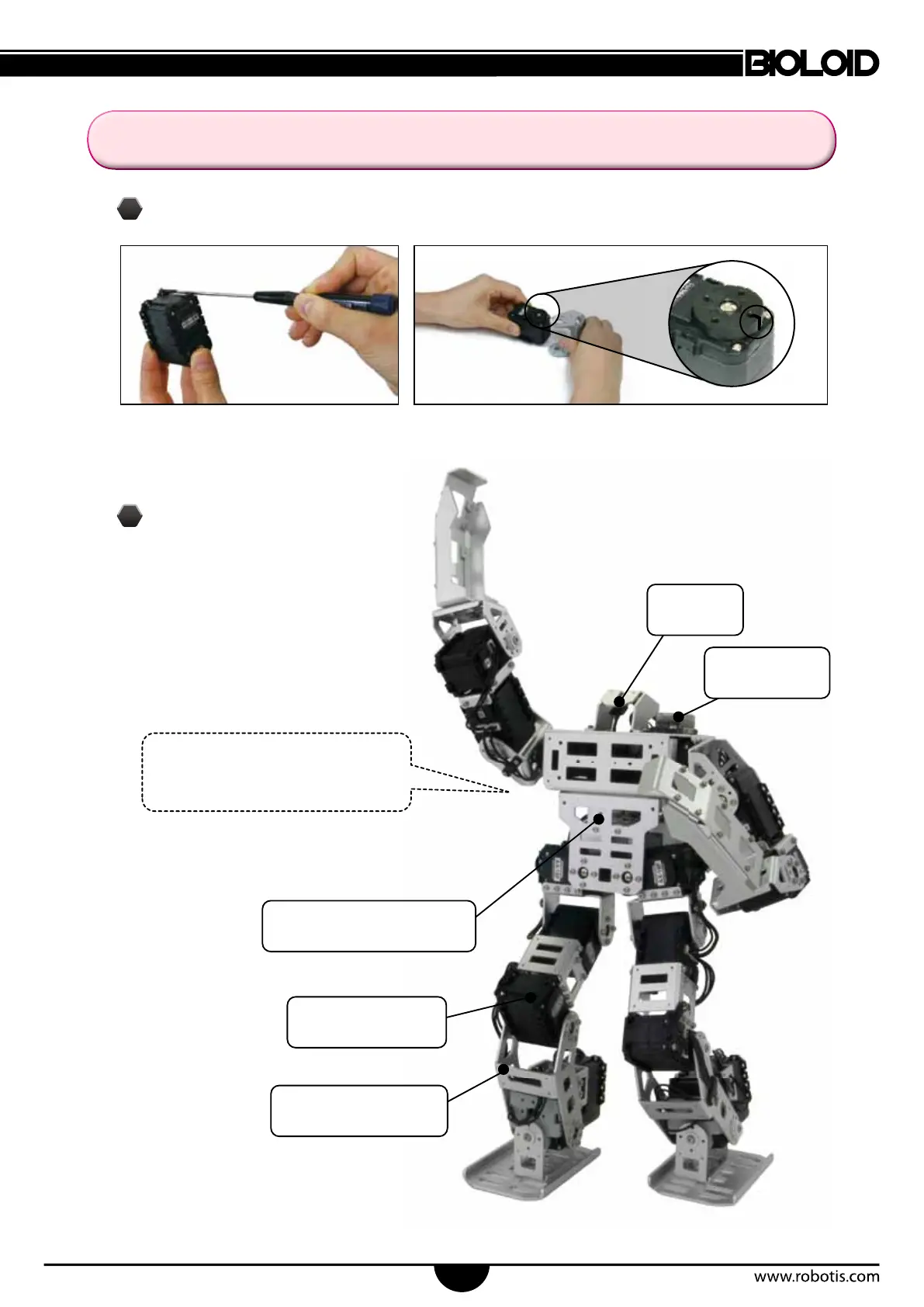 BIOLOID

www.robotis.com