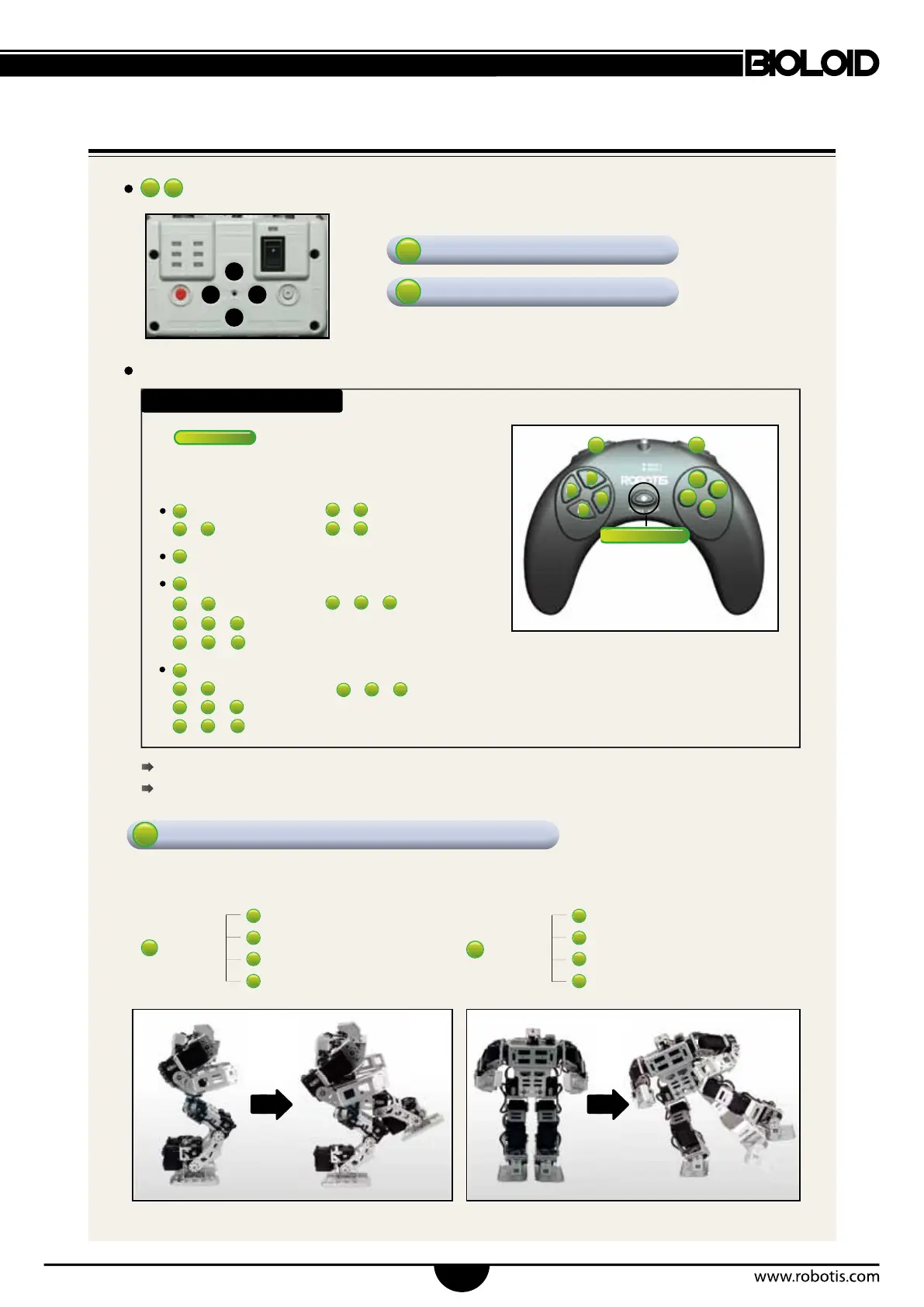 BIOLOID

ROBOTIS

www.robotis.com