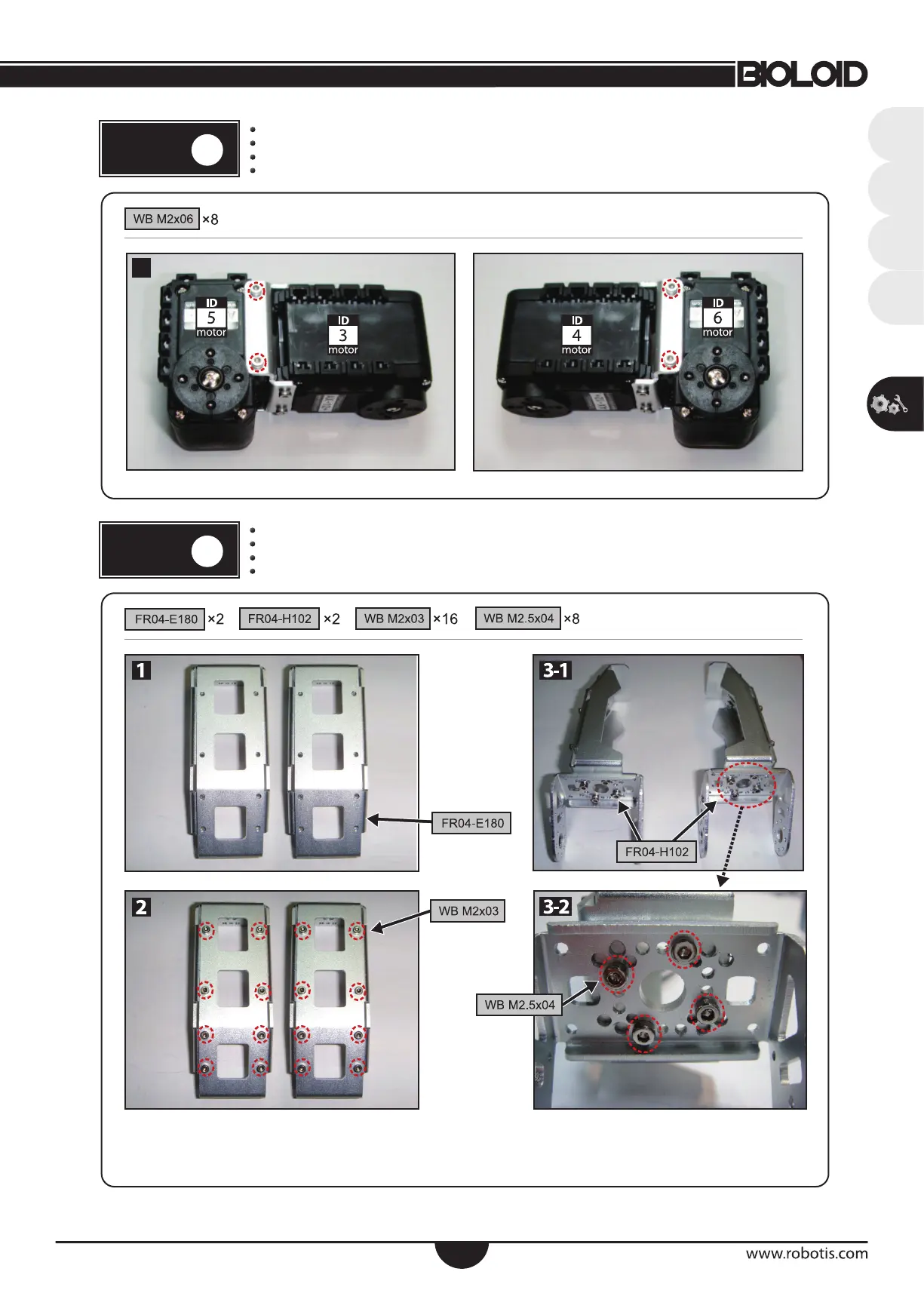 BIOLOID

WB M2x06 ×8

ID
5
motor

ID
3
motor

ID
4
motor

ID
6
motor

FR04-E180 ×2 FR04-H102 ×2 WB M2x03 ×16 WB M2.5x04 ×8

1

FR04-E180

3-1

FR04-H102

2

WB M2x03

3-2

WB M2.5x04

www.robotis.com