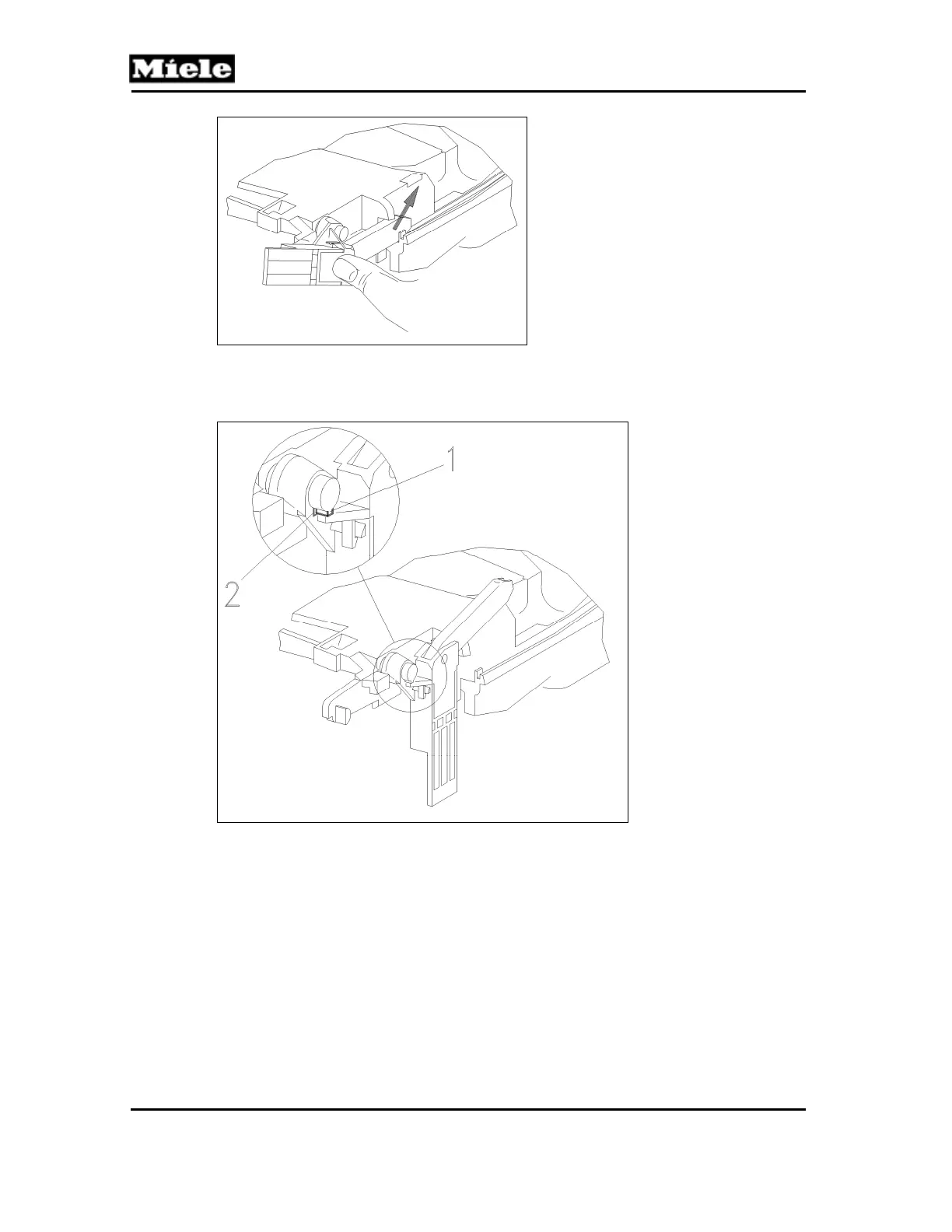 Miele

1

2