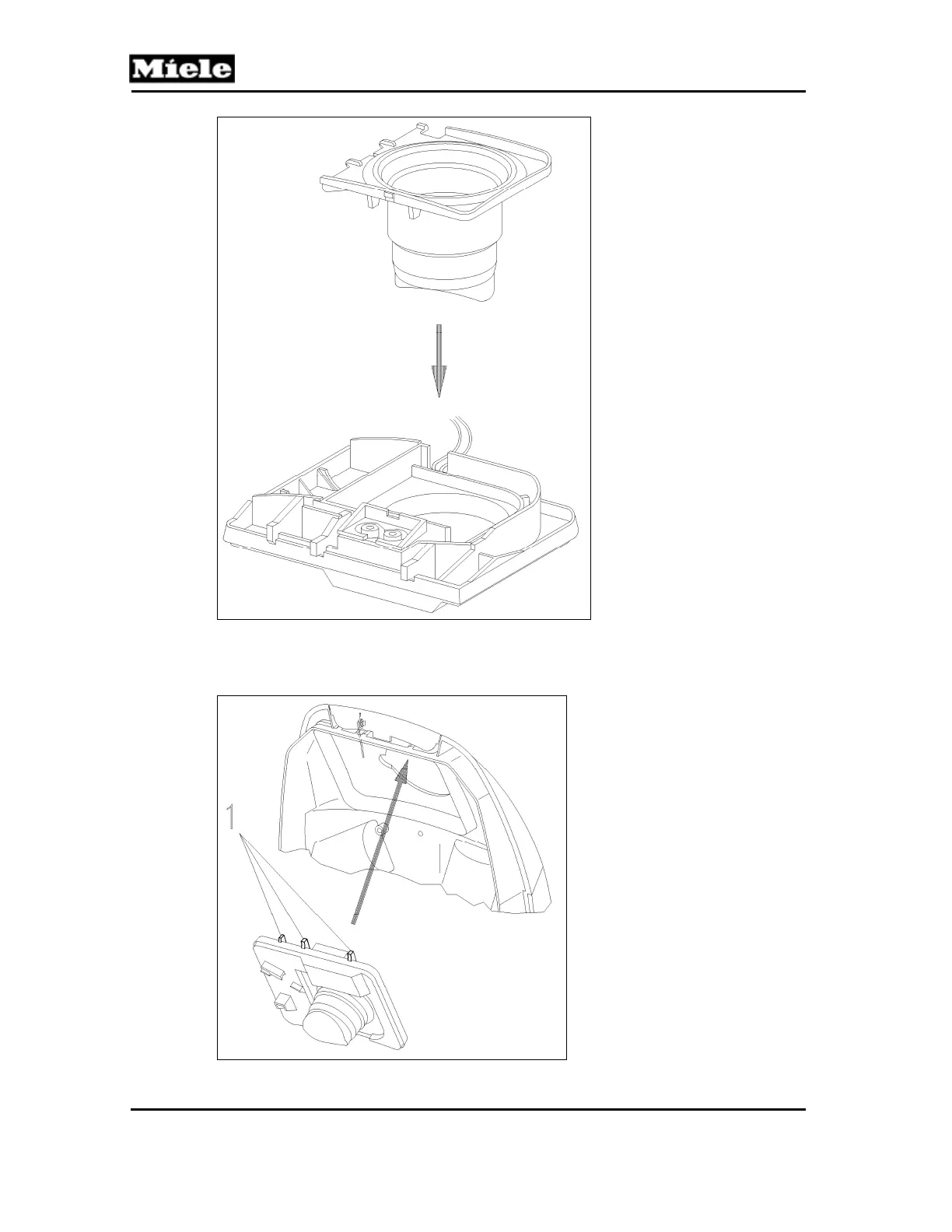 Miele

1