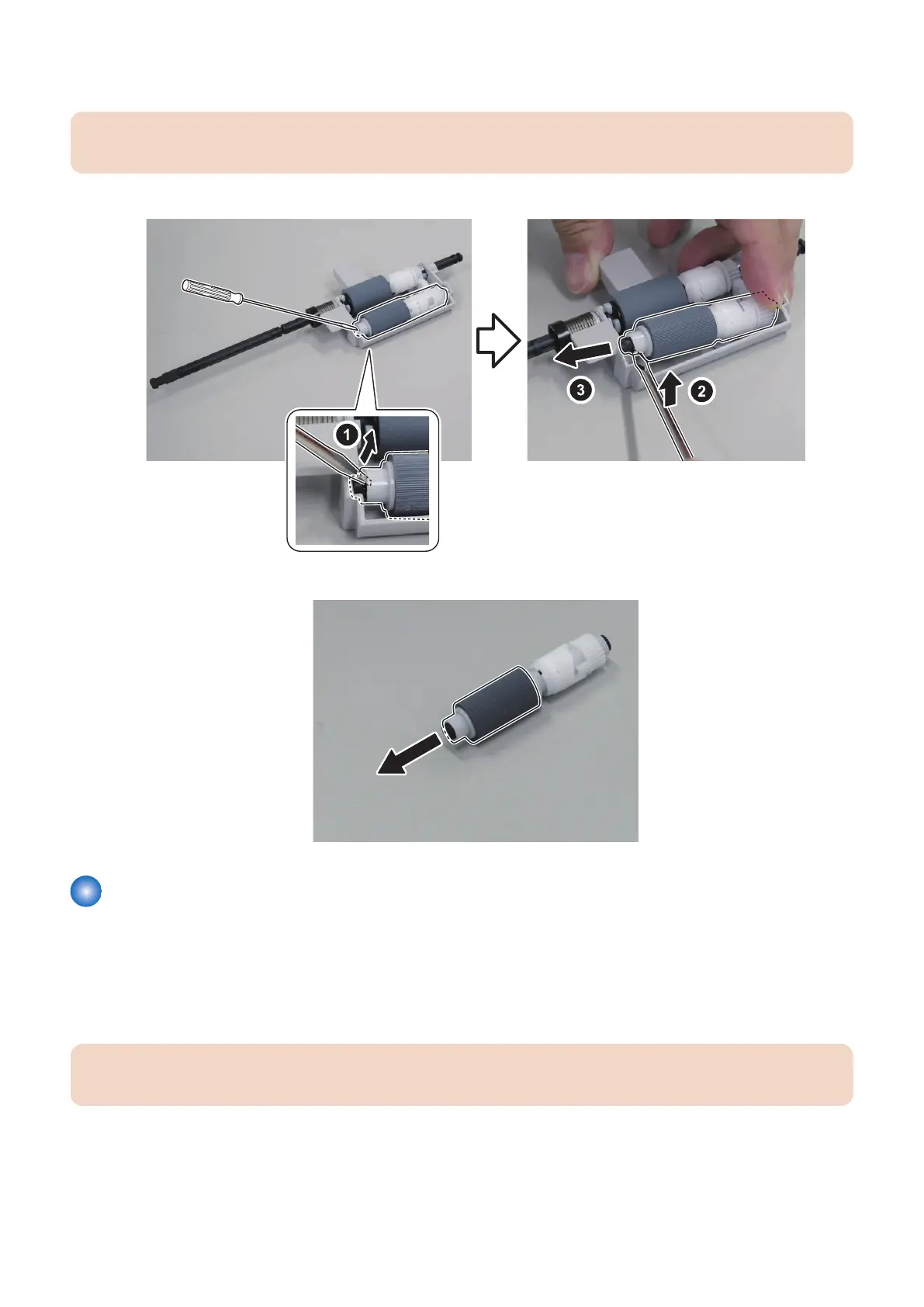 1

3

2