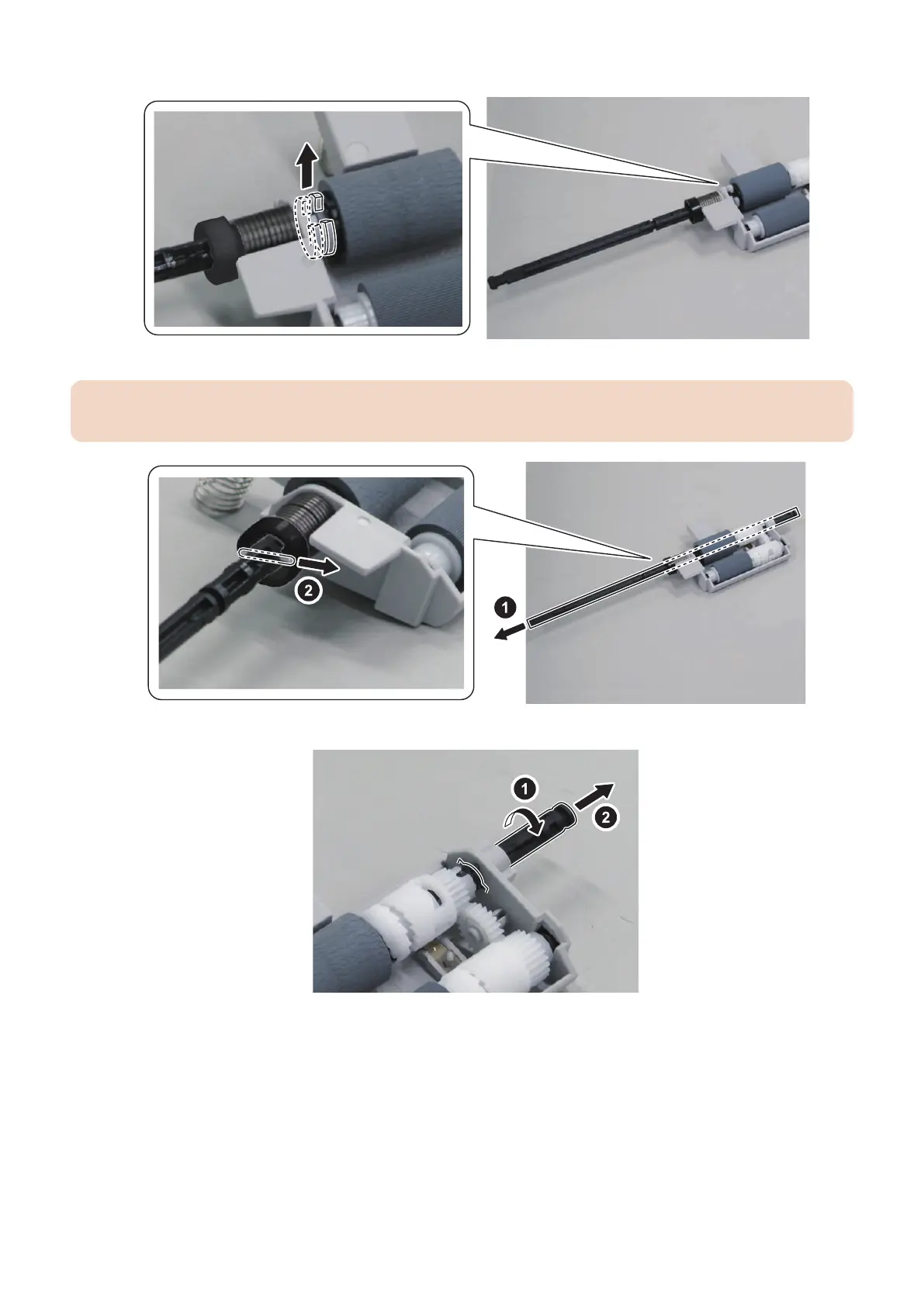 2

1

1

2