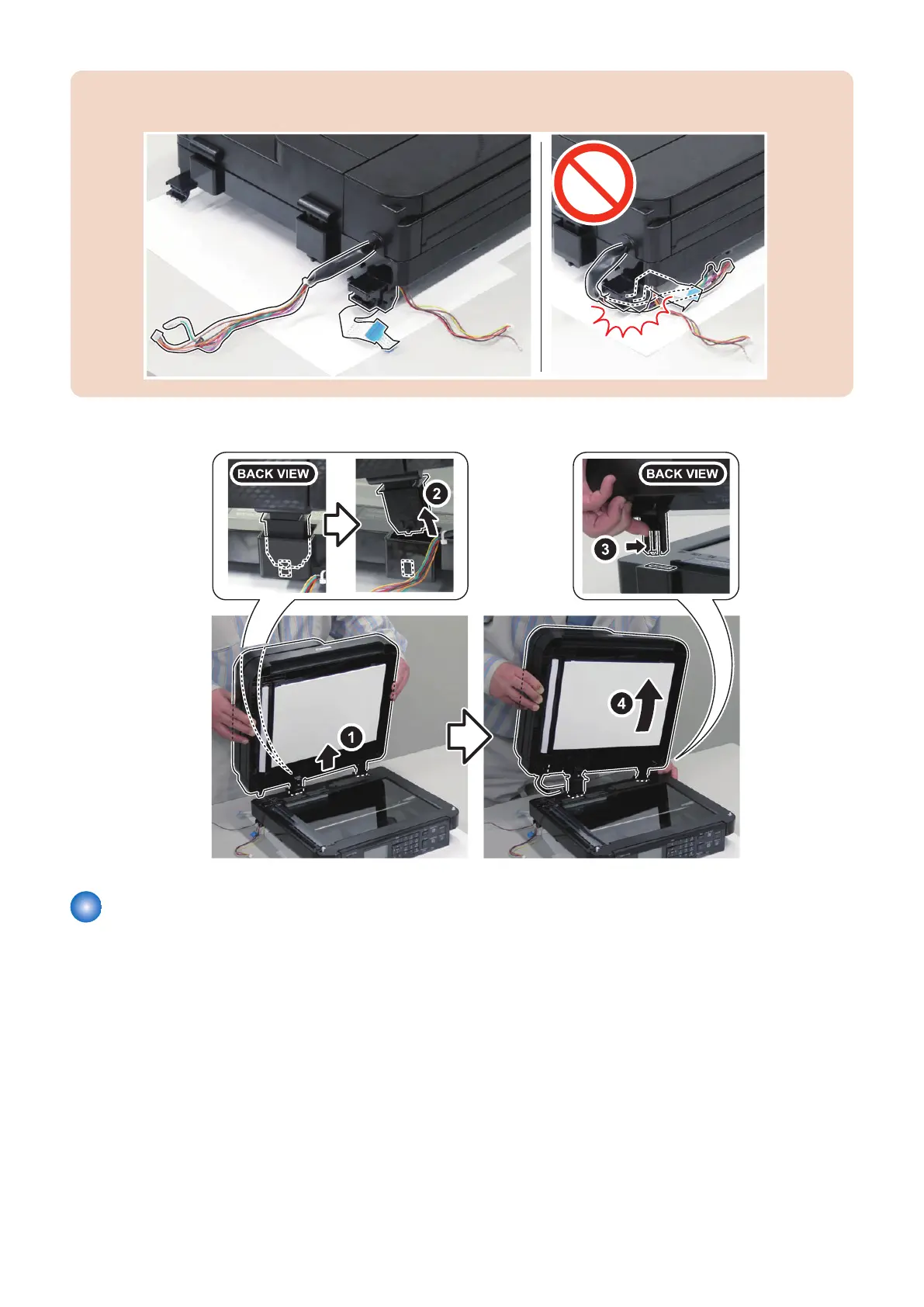 BACK VIEW

2

BACK VIEW

3

1

4